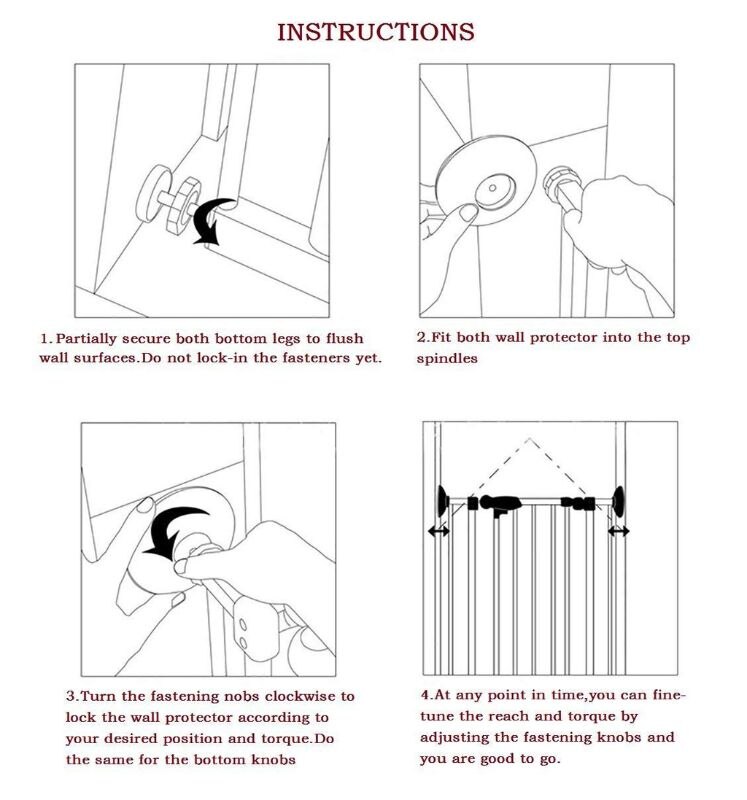 INSTRUCTIONS

1. Partially secure both bottom legs to flush wall surfaces.Do not lock-in the fasteners yet.

2.Fit both wall protector into the top spindles

3.Turn the fastening nobs clockwise to lock the wall protector according to your desired position and torque.Do the same for the bottom knobs

4.At any point in time,you can fine-tune the reach and torque by adjusting the fastening knobs and you are good to go.