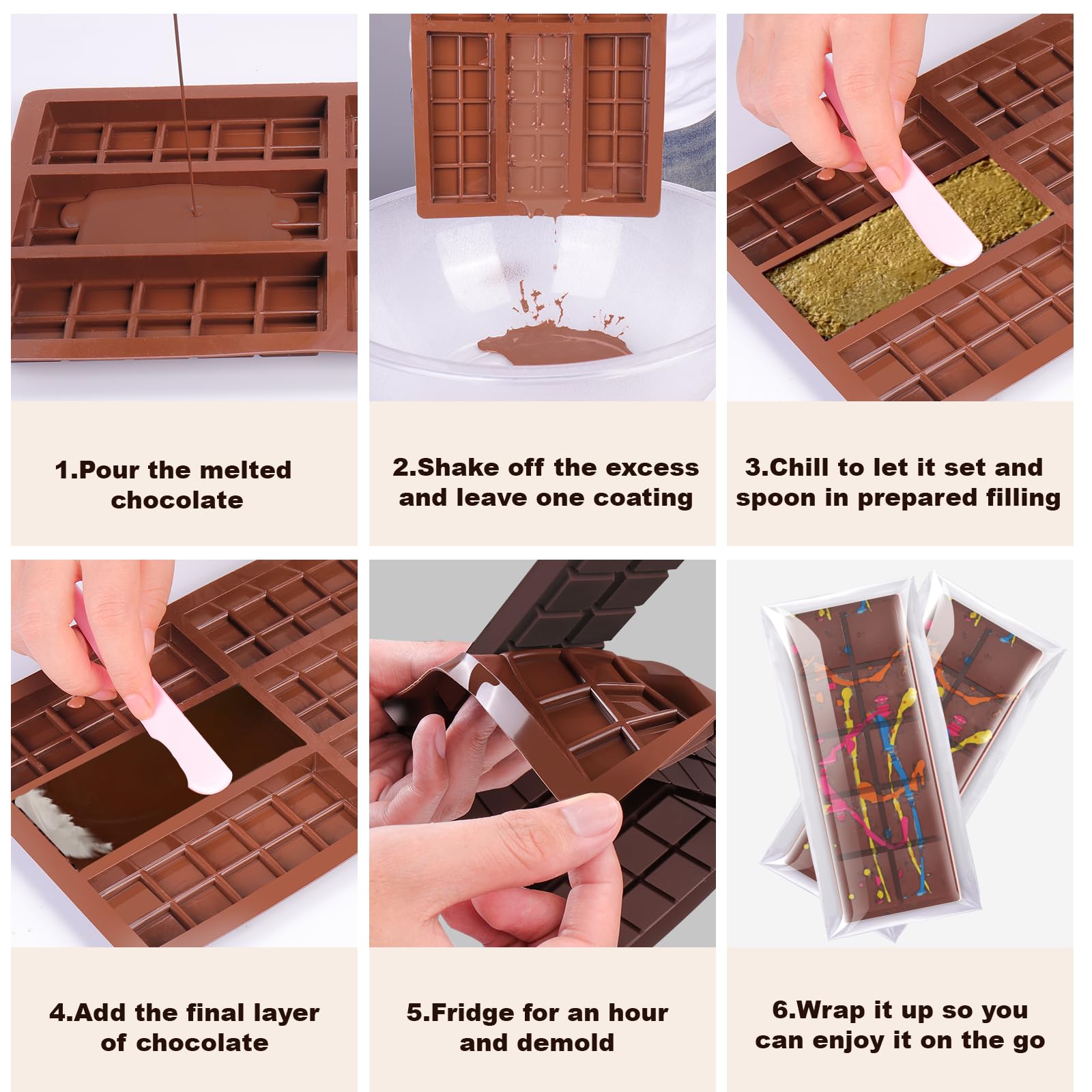 1.Pour the melted chocolate

2.Shake off the excess and leave one coating

3.Chill to let it set and spoon in prepared filling

4.Add the final layer of chocolate

5.Fridge for an hour and demold

6.Wrap it up so you can enjoy it on the go