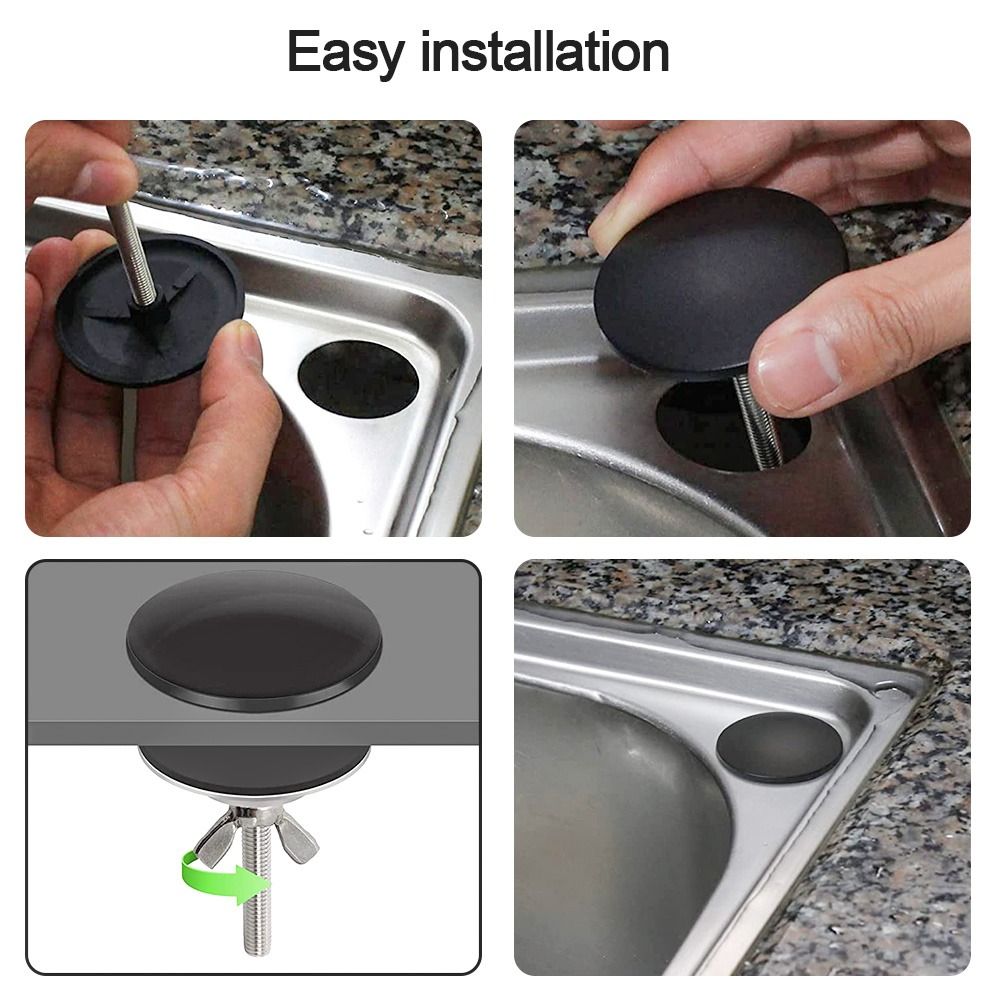 Easy installation