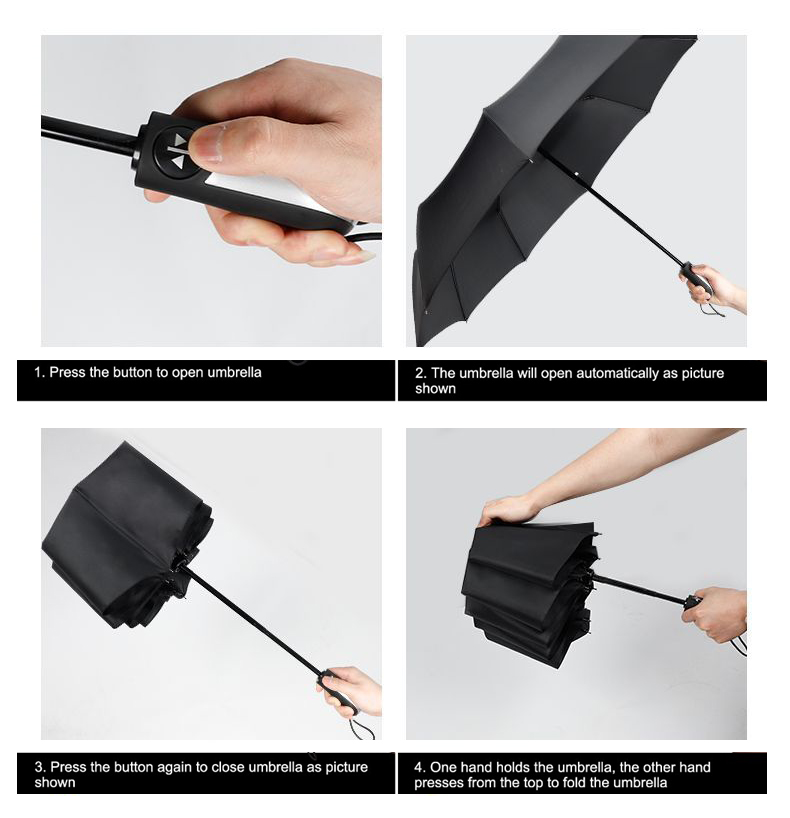 1. Press the button to open umbrella

2. The umbrella will open automatically as picture shown

3. Press the button again to close umbrella as picture shown

4. One hand holds the umbrella, the other hand presses from the top to fold the umbrella