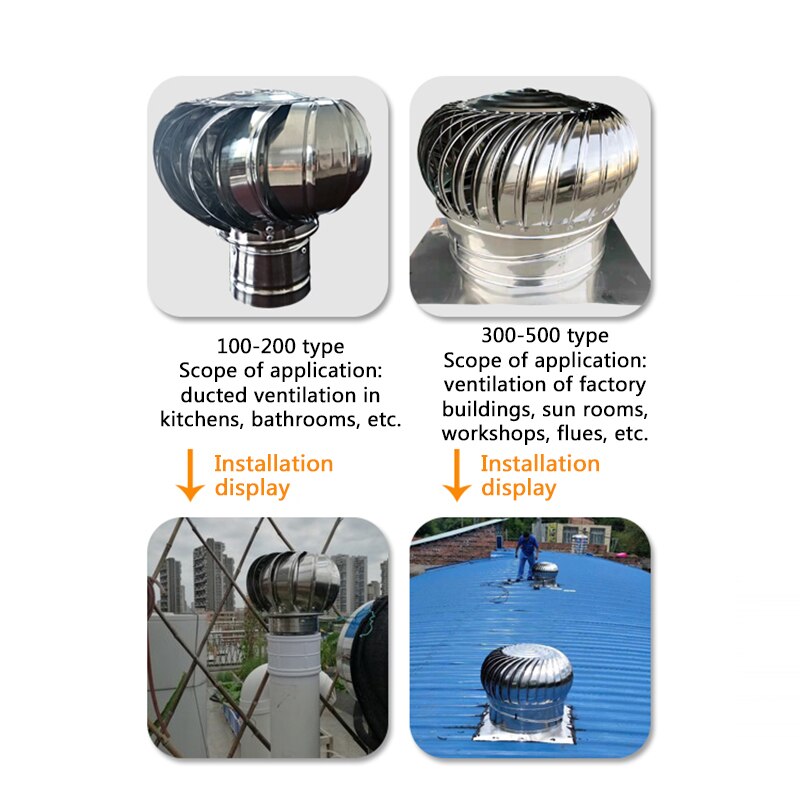 100-200 type
Scope of application:
ducted ventilation in
kitchens, bathrooms, etc.

Installation
display

300-500 type
Scope of application:
ventilation of factory
buildings, sun rooms,
workshops, flues, etc.

Installation
display