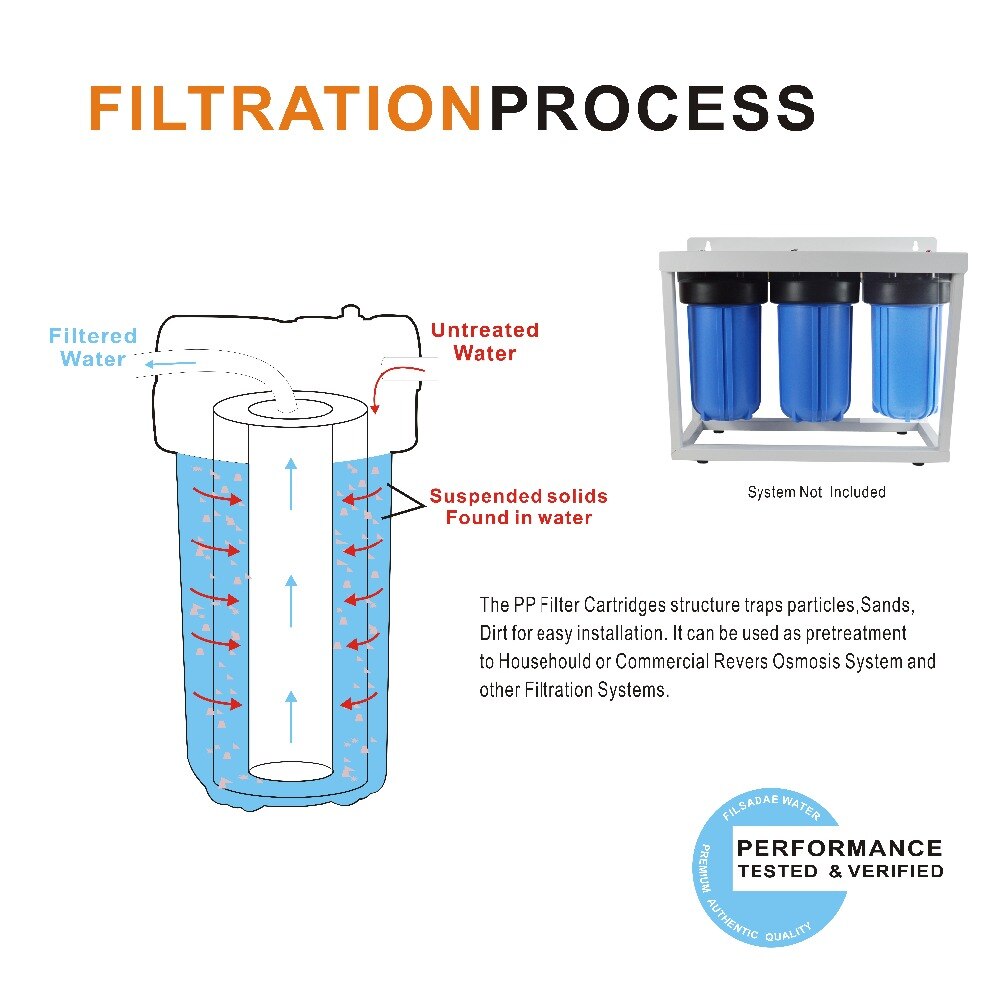 FILTRATIONPROCESS

Filtered Water

Untreated Water

Suspended solids Found in water

System Not Included

The PP Filter Cartridges structure traps particles,Sands, Dirt for easy installation. It can be used as pretreatment to Househould or Commercial Revers Osmosis System and other Filtration Systems.

FILSADAE WATER
PERFORMANCE
TESTED & VERIFIED
PREMIUM AUTHENTIC QUALITY