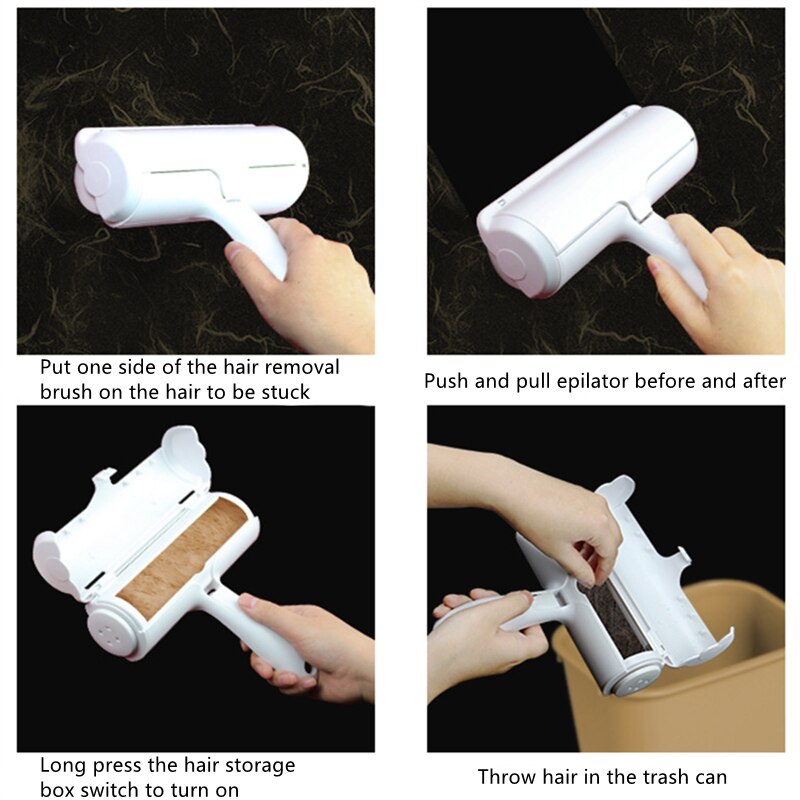 Put one side of the hair removal brush on the hair to be stuck

Push and pull epilator before and after

Long press the hair storage box switch to turn on

Throw hair in the trash can