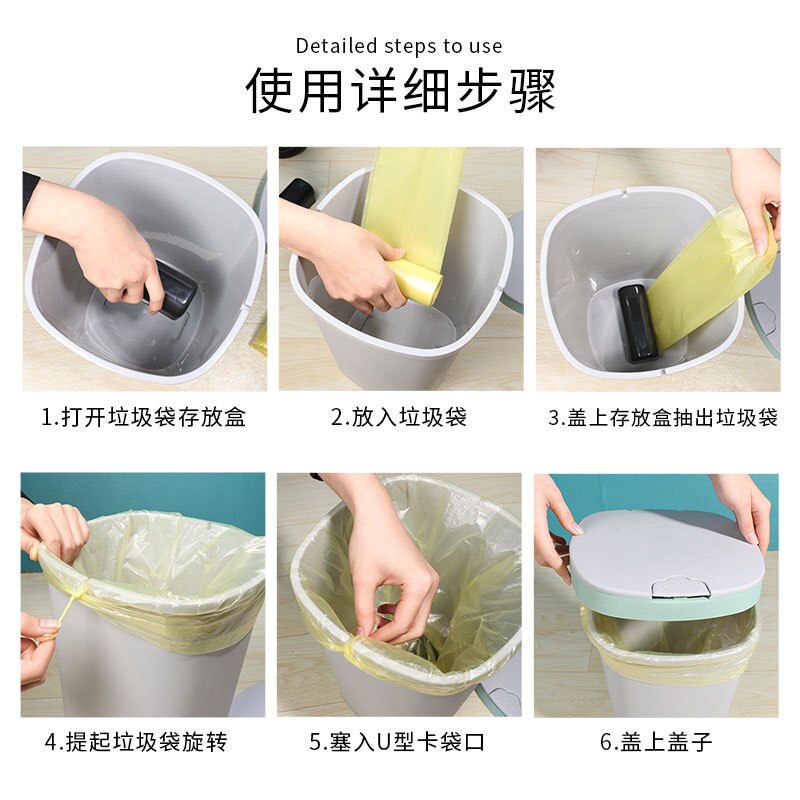 Detailed steps to use

使用详细步骤

1.打开垃圾袋存放盒

2.放入垃圾袋

3.盖上存放盒抽出垃圾袋

4.提起垃圾袋旋转

5.塞入U型卡袋口

6.盖上盖子