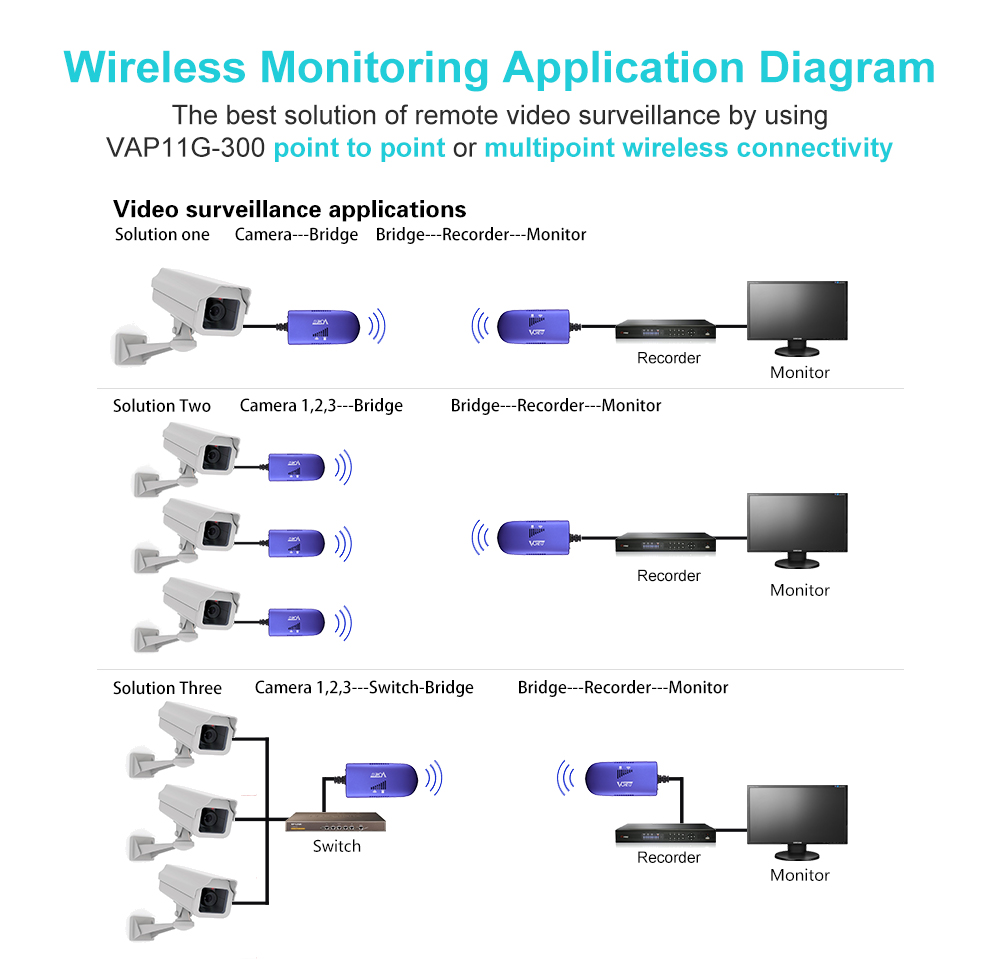 Wireless Monitoring Application Diagram

The best solution of remote video surveillance by using VAP11G-300 point to point or multipoint wireless connectivity

Video surveillance applications

Solution one Camera---Bridge Bridge---Recorder---Monitor

Recorder

Monitor

Solution Two Camera 1,2,3---Bridge Bridge---Recorder---Monitor

Recorder

Monitor

Solution Three Camera 1,2,3---Switch-Bridge Bridge---Recorder---Monitor

Switch

Recorder

Monitor