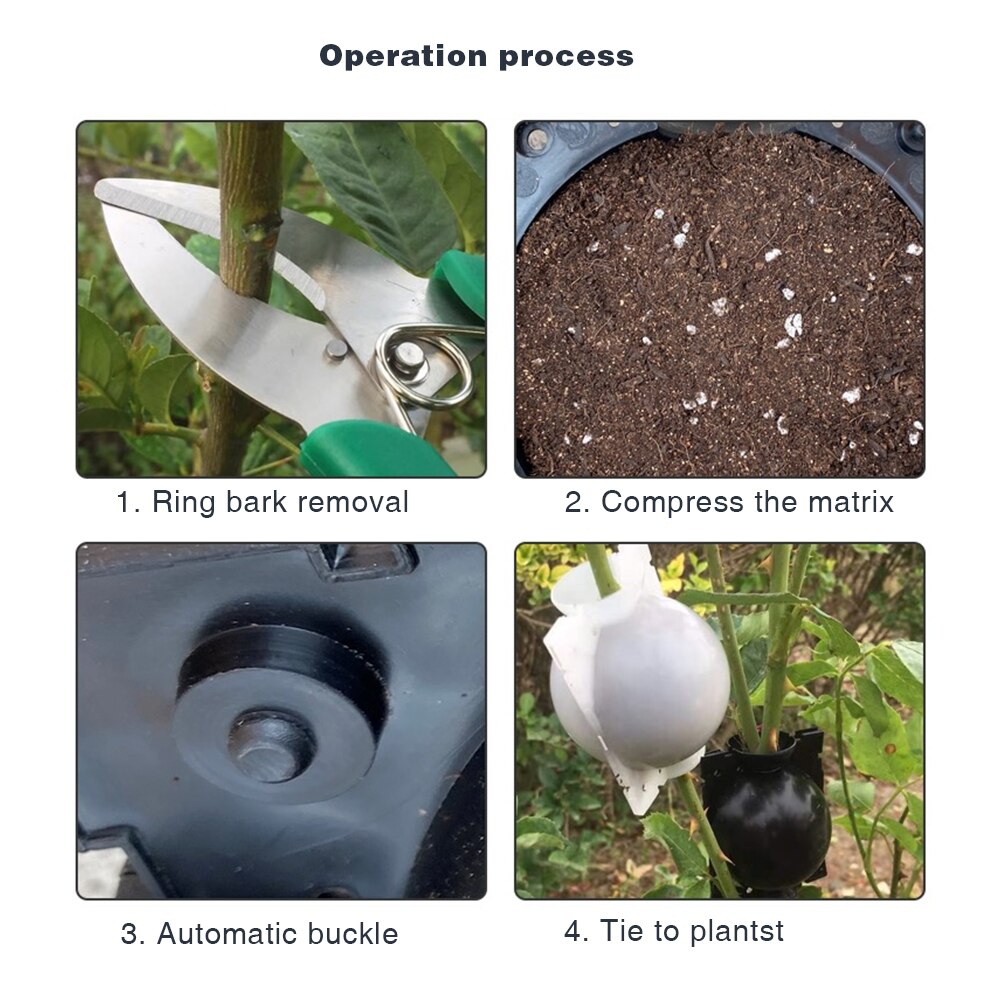 Operation process

1. Ring bark removal

2. Compress the matrix

3. Automatic buckle

4. Tie to plantst