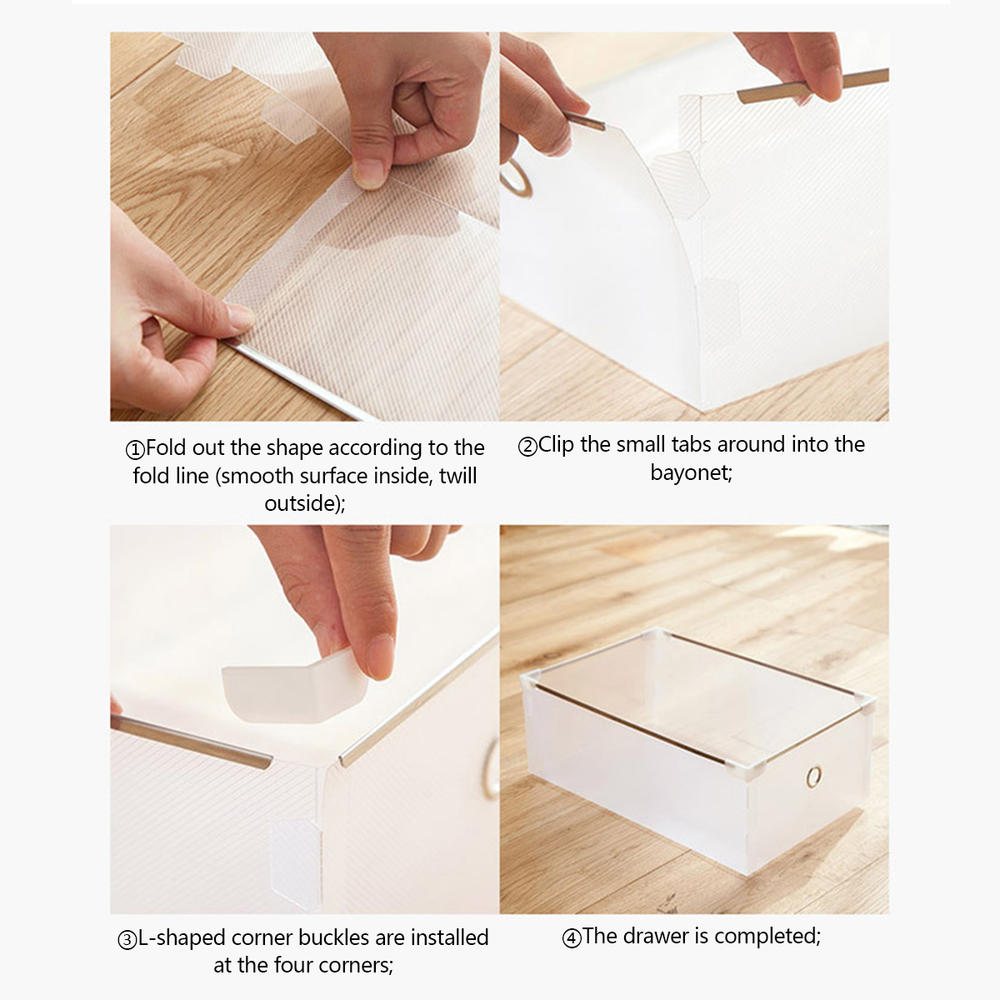 ①Fold out the shape according to the fold line (smooth surface inside, twill outside);

②Clip the small tabs around into the bayonet;

③L-shaped corner buckles are installed at the four corners;

④The drawer is completed;