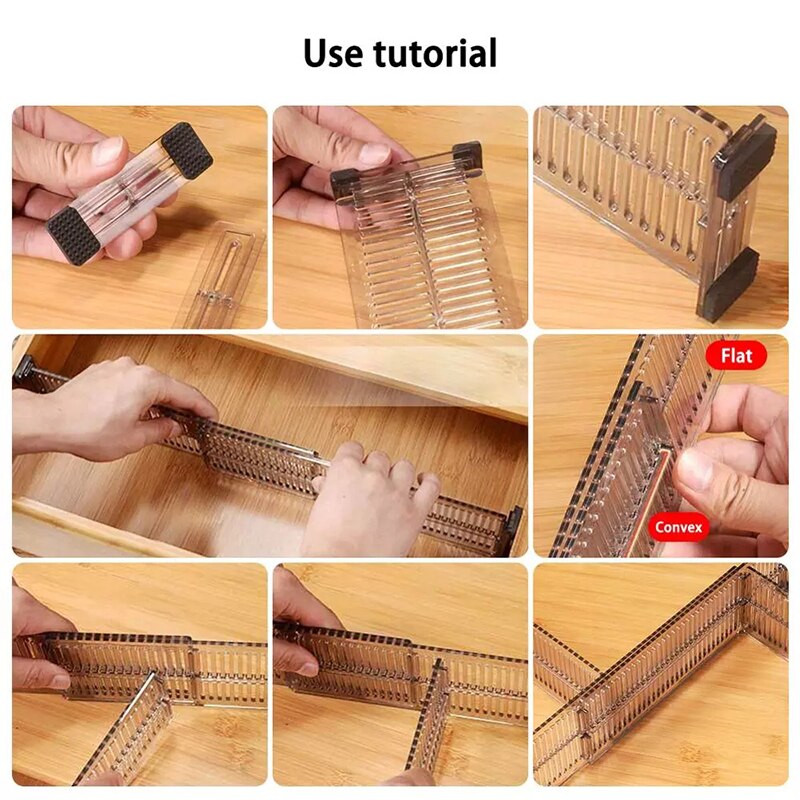 Use tutorial

Flat

Convex