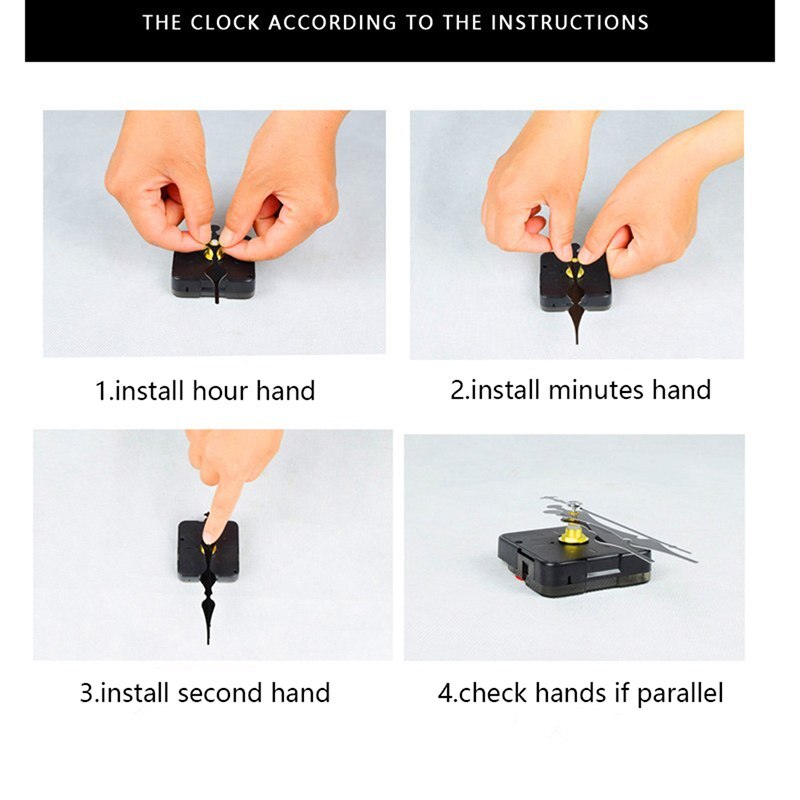 THE CLOCK ACCORDING TO THE INSTRUCTIONS

1.install hour hand

2.install minutes hand

3.install second hand

4.check hands if parallel