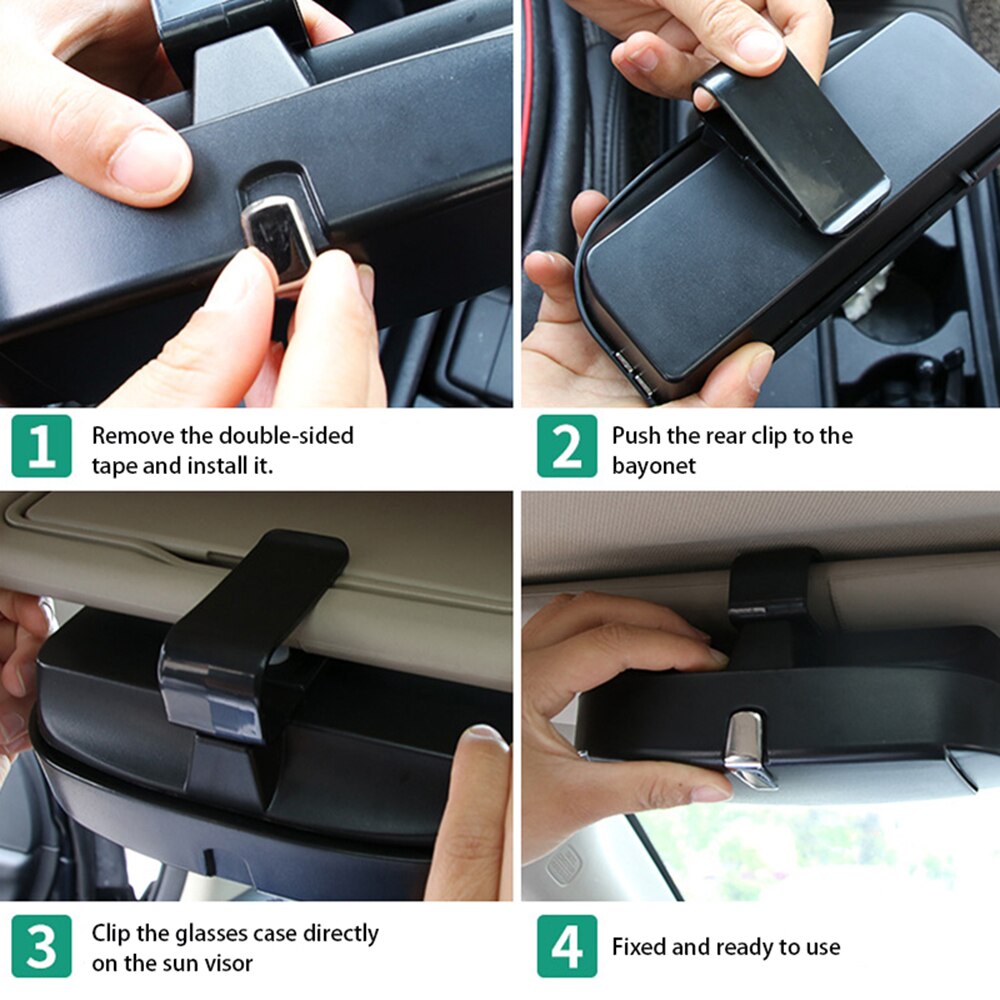 1 Remove the double-sided tape and install it.

2 Push the rear clip to the bayonet

3 Clip the glasses case directly on the sun visor

4 Fixed and ready to use