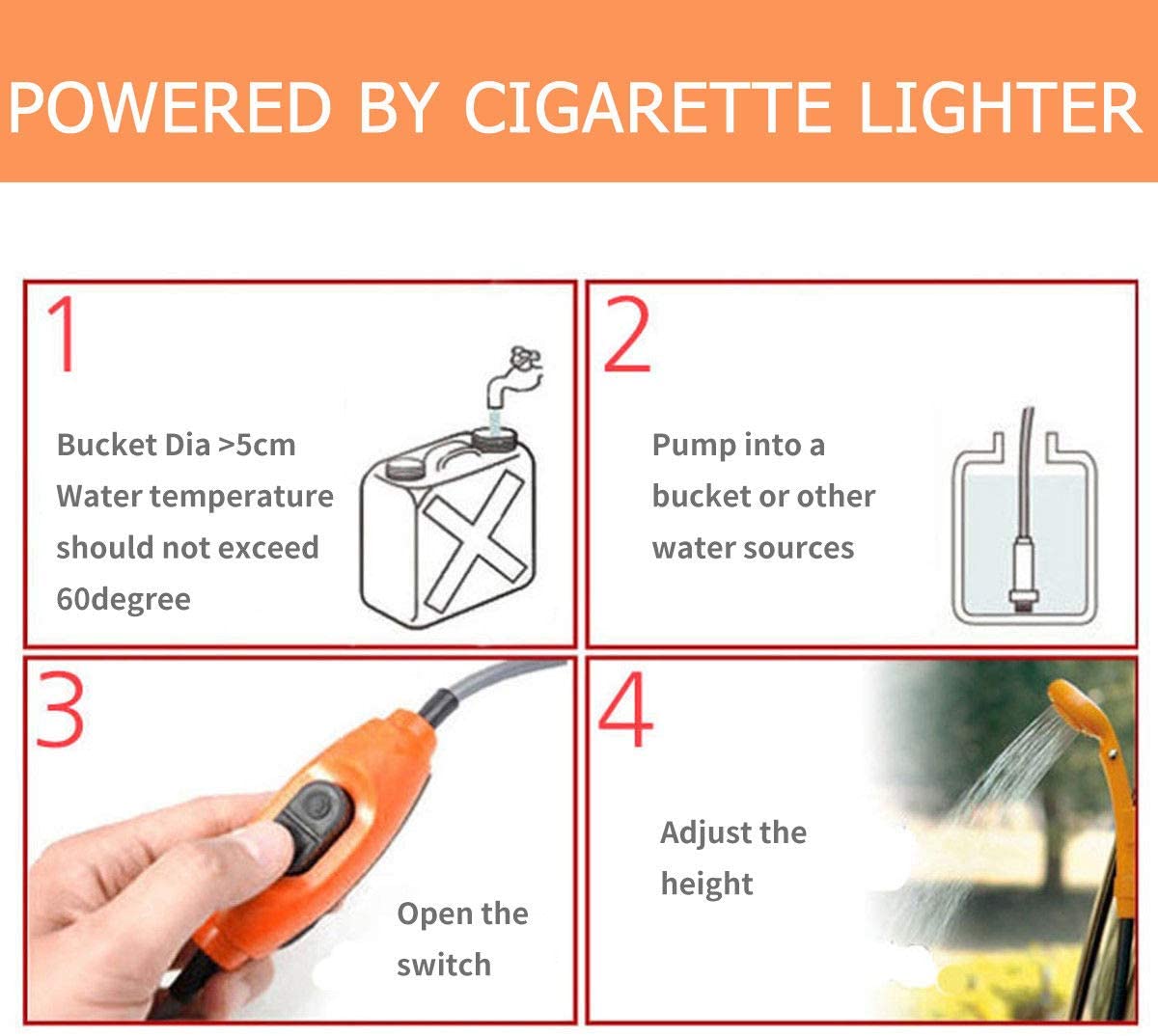 POWERED BY CIGARETTE LIGHTER

1

Bucket Dia >5cm
Water temperature should not exceed 60degree

2

Pump into a bucket or other water sources

3

Open the switch

4

Adjust the height