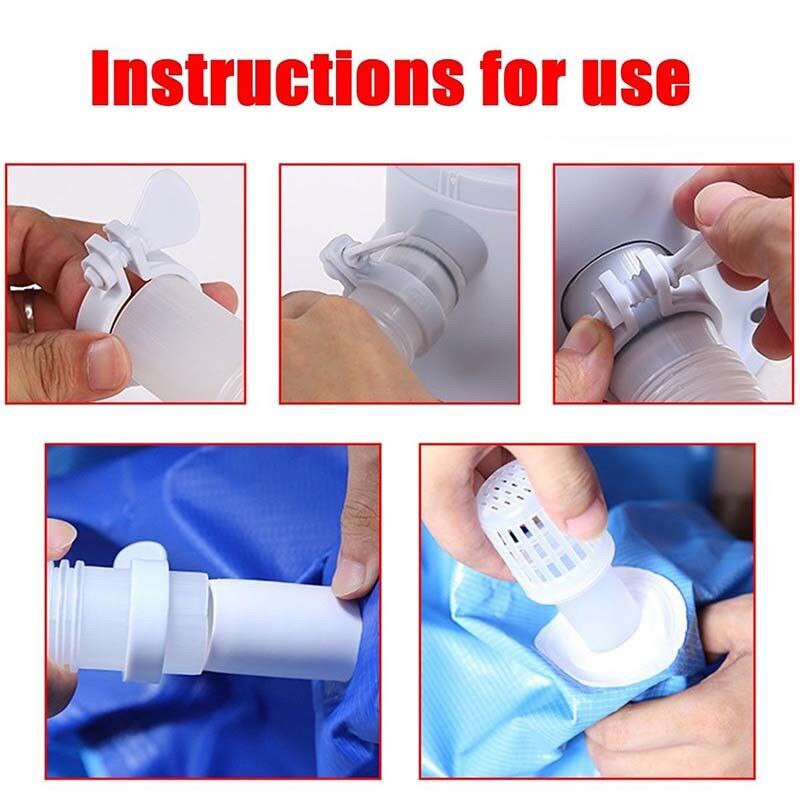 Instructions for use