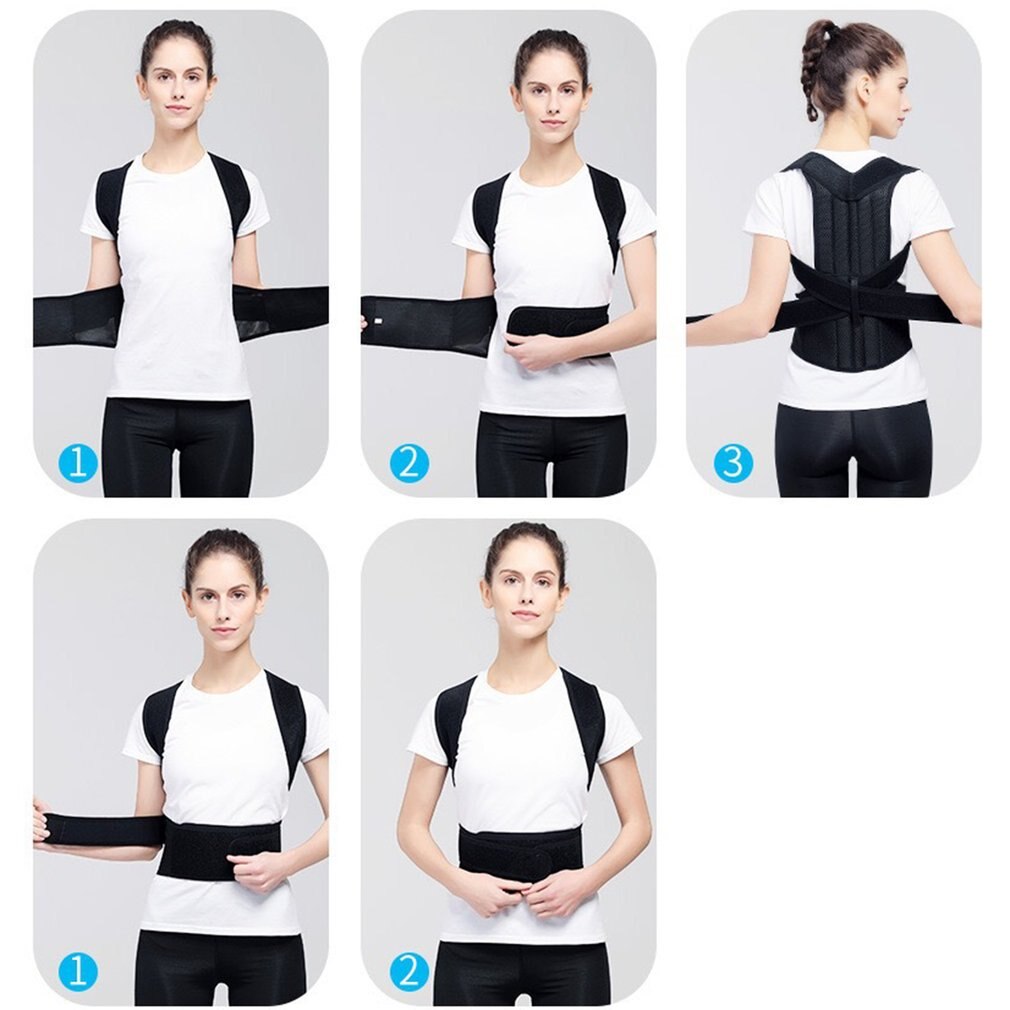 1

2

3

1

2