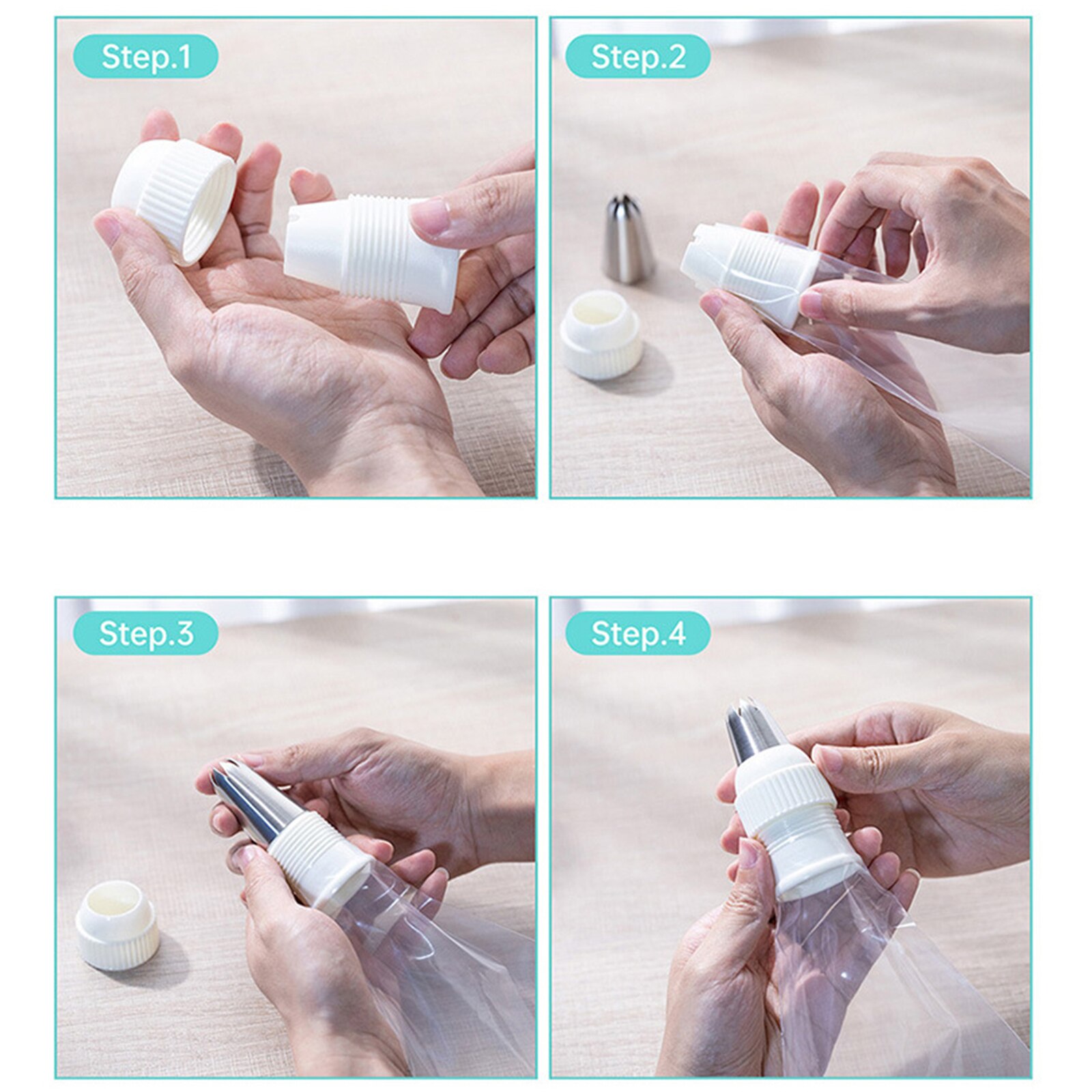 Step.1

Step.2

Step.3

Step.4