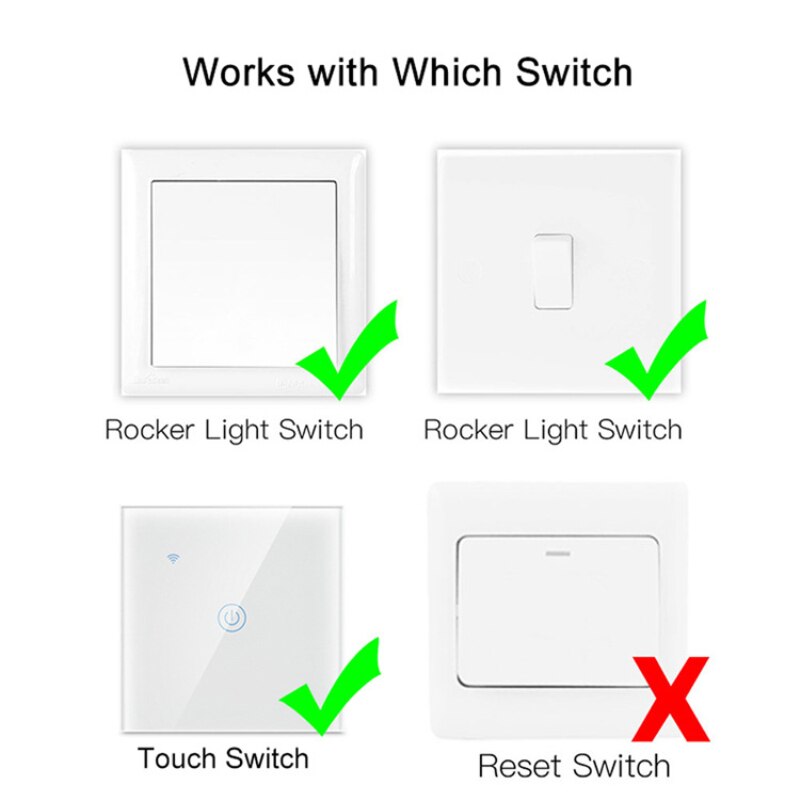 Works with Which Switch

Rocker Light Switch

Rocker Light Switch

Touch Switch

Reset Switch