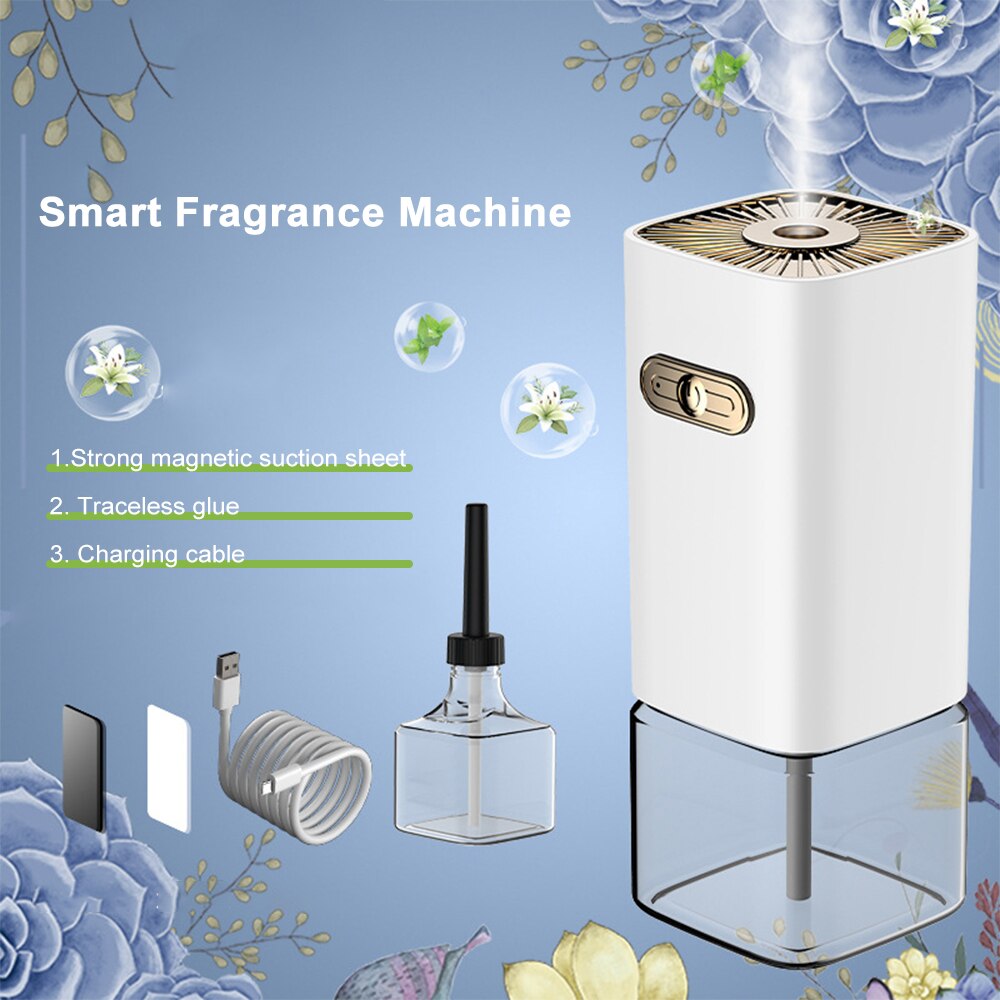 Smart Fragrance Machine

1.Strong magnetic suction sheet

2. Traceless glue

3. Charging cable