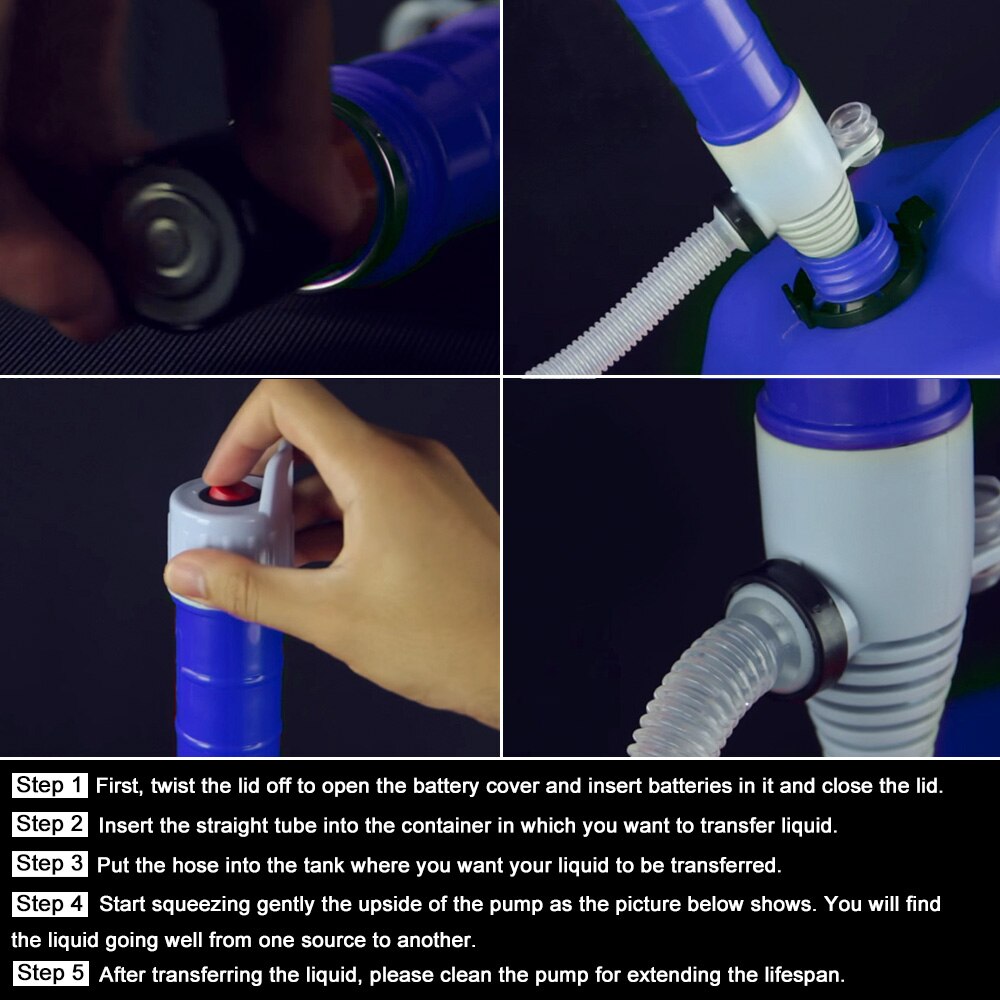 Step 1 First, twist the lid off to open the battery cover and insert batteries in it and close the lid.

Step 2 Insert the straight tube into the container in which you want to transfer liquid.

Step 3 Put the hose into the tank where you want your liquid to be transferred.

Step 4 Start squeezing gently the upside of the pump as the picture below shows. You will find the liquid going well from one source to another.

Step 5 After transferring the liquid, please clean the pump for extending the lifespan.