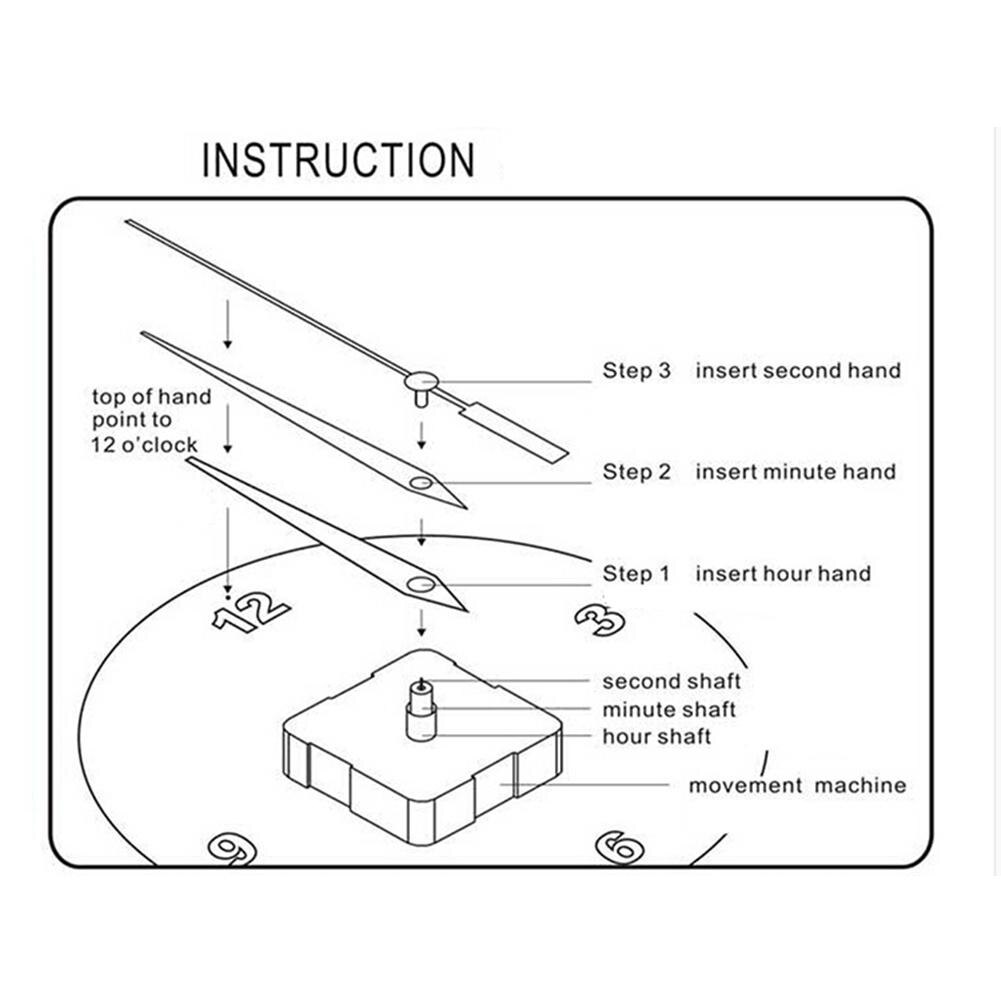 INSTRUCTION

top of hand point to 12 o'clock

Step 3 insert second hand

Step 2 insert minute hand

Step 1 insert hour hand

12

3

second shaft

minute shaft

hour shaft

movement machine

9

6