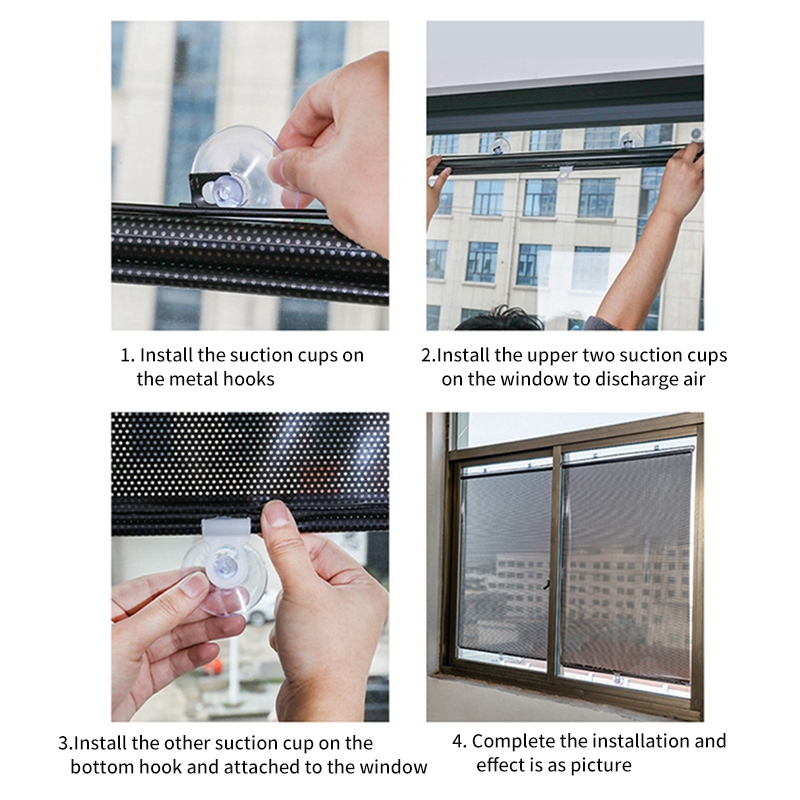 1. Install the suction cups on the metal hooks

2.Install the upper two suction cups on the window to discharge air

3.Install the other suction cup on the bottom hook and attached to the window

4. Complete the installation and effect is as picture