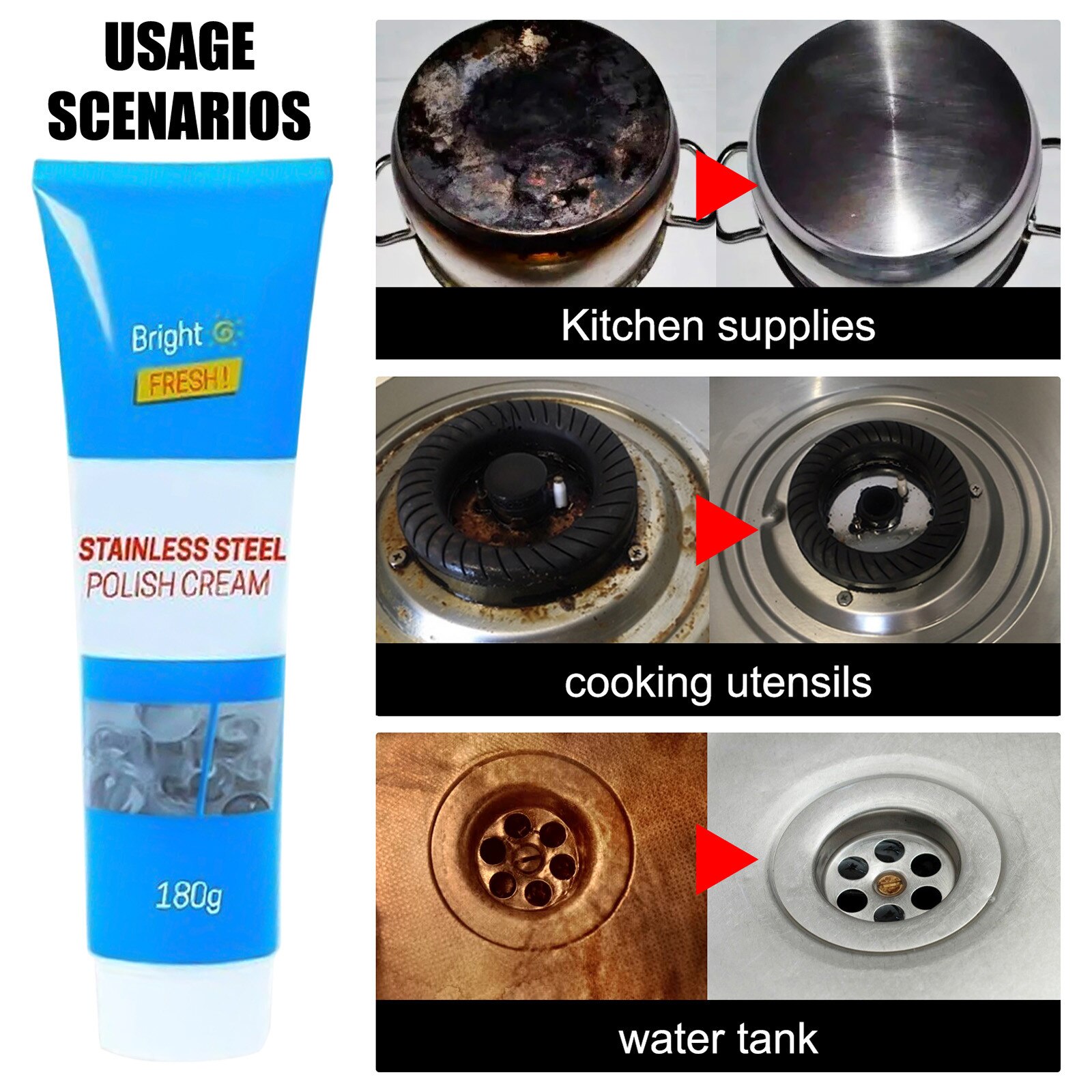 USAGE SCENARIOS

Bright
FRESH!

STAINLESS STEEL
POLISH CREAM

180g

Kitchen supplies

cooking utensils

water tank