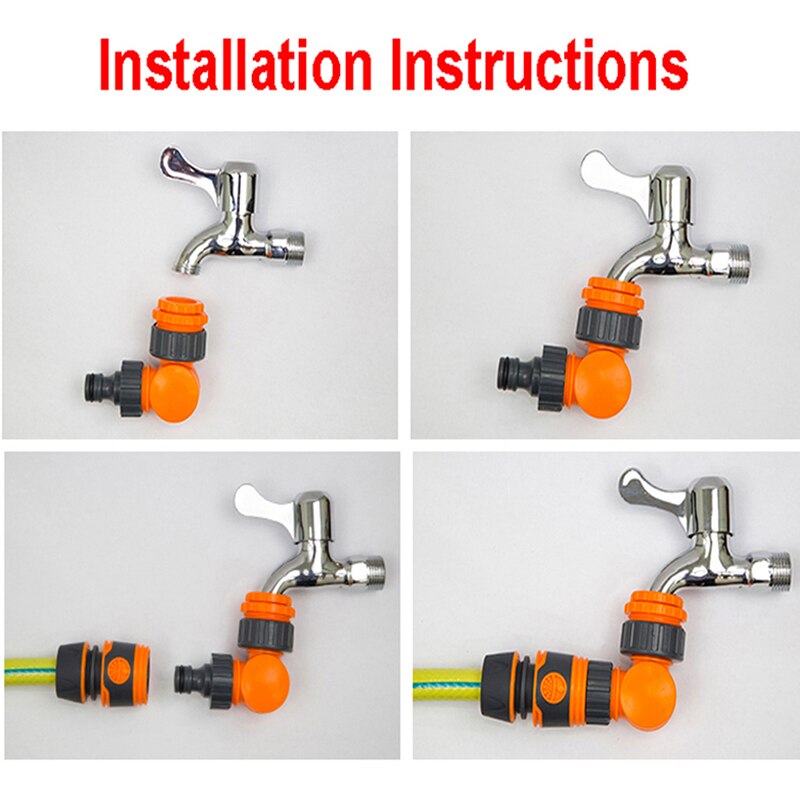 Installation Instructions