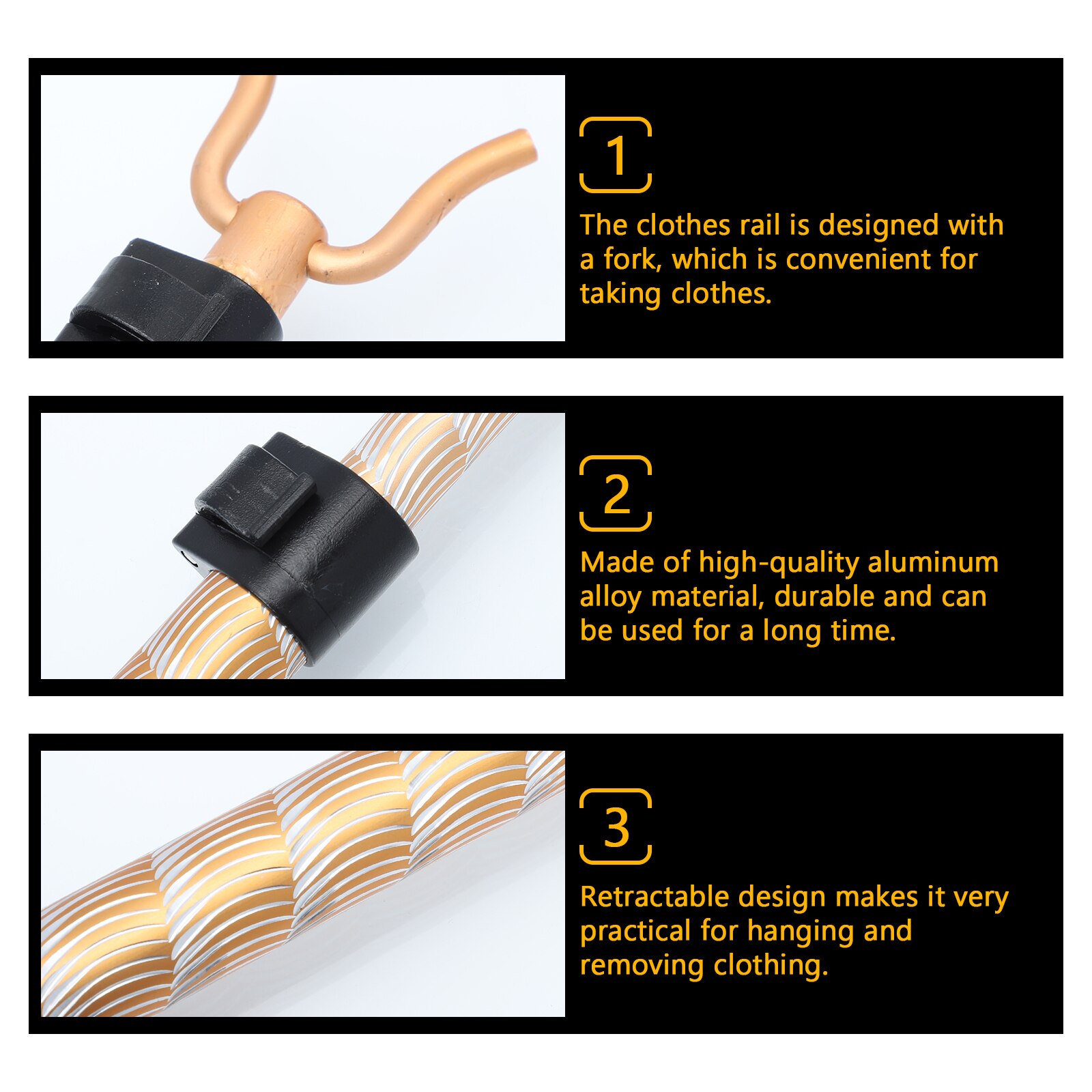 1

The clothes rail is designed with a fork, which is convenient for taking clothes.

2

Made of high-quality aluminum alloy material, durable and can be used for a long time.

3

Retractable design makes it very practical for hanging and removing clothing.