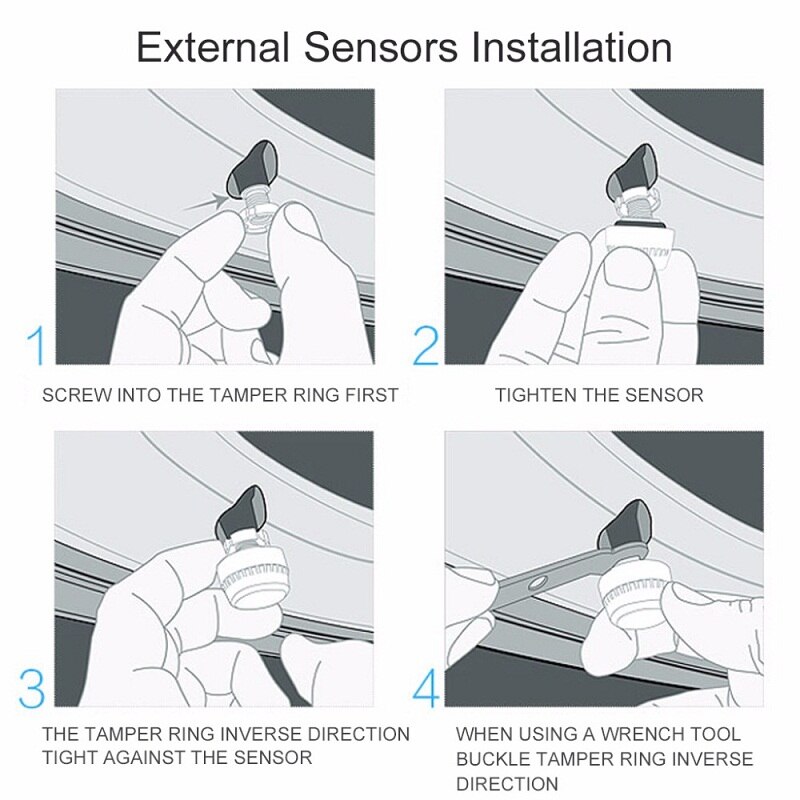 External Sensors Installation

1

SCREW INTO THE TAMPER RING FIRST

2

TIGHTEN THE SENSOR

3

THE TAMPER RING INVERSE DIRECTION TIGHT AGAINST THE SENSOR

4

WHEN USING A WRENCH TOOL BUCKLE TAMPER RING INVERSE DIRECTION