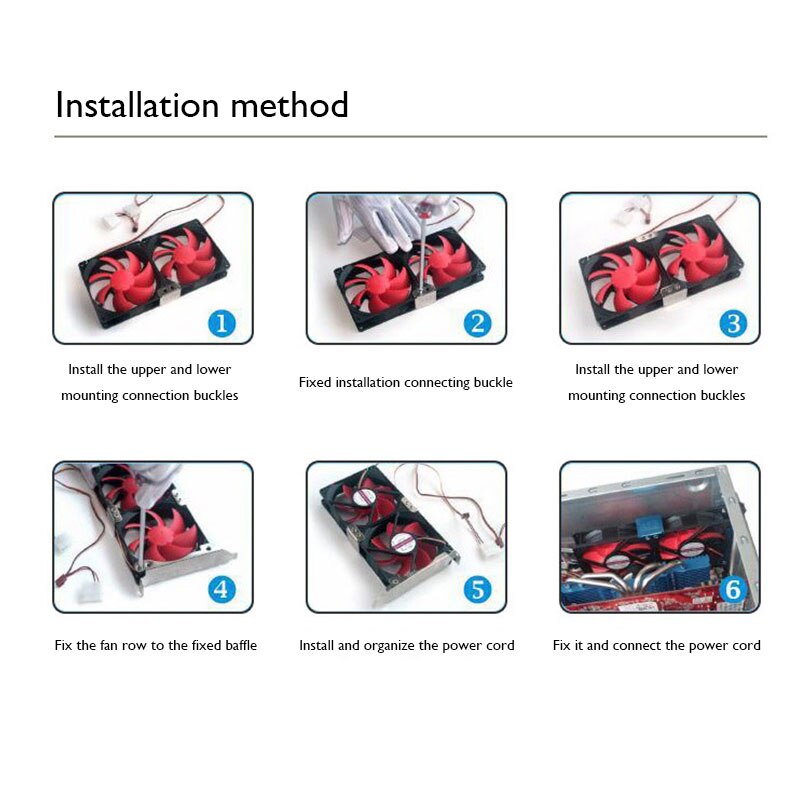 Installation method

1

Install the upper and lower mounting connection buckles

2

Fixed installation connecting buckle

3

Install the upper and lower mounting connection buckles

4

Fix the fan row to the fixed baffle

5

Install and organize the power cord

6

Fix it and connect the power cord