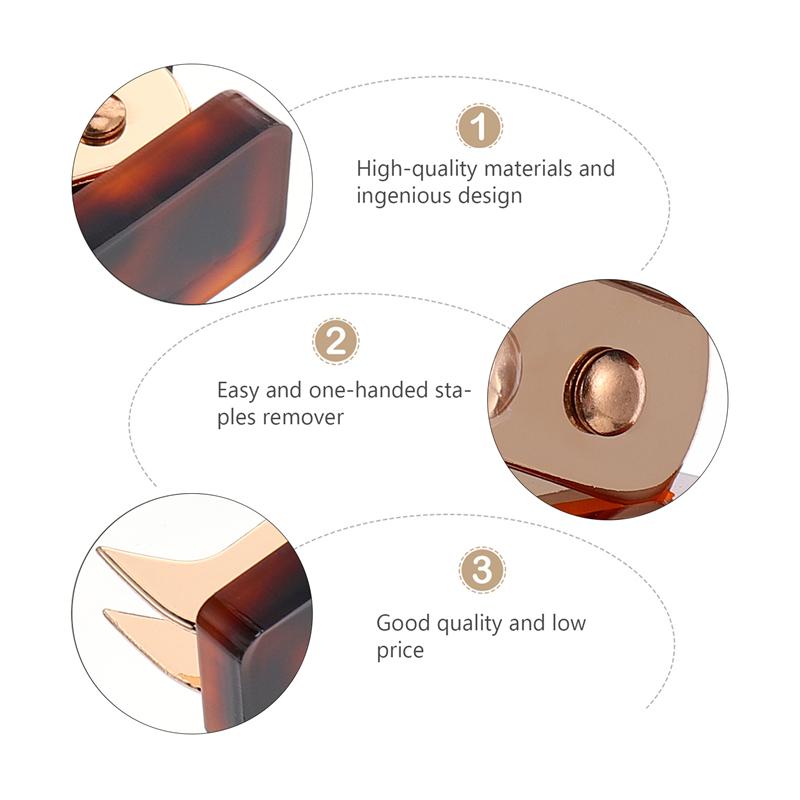 1

High-quality materials and ingenious design

2

Easy and one-handed staples remover

3

Good quality and low price