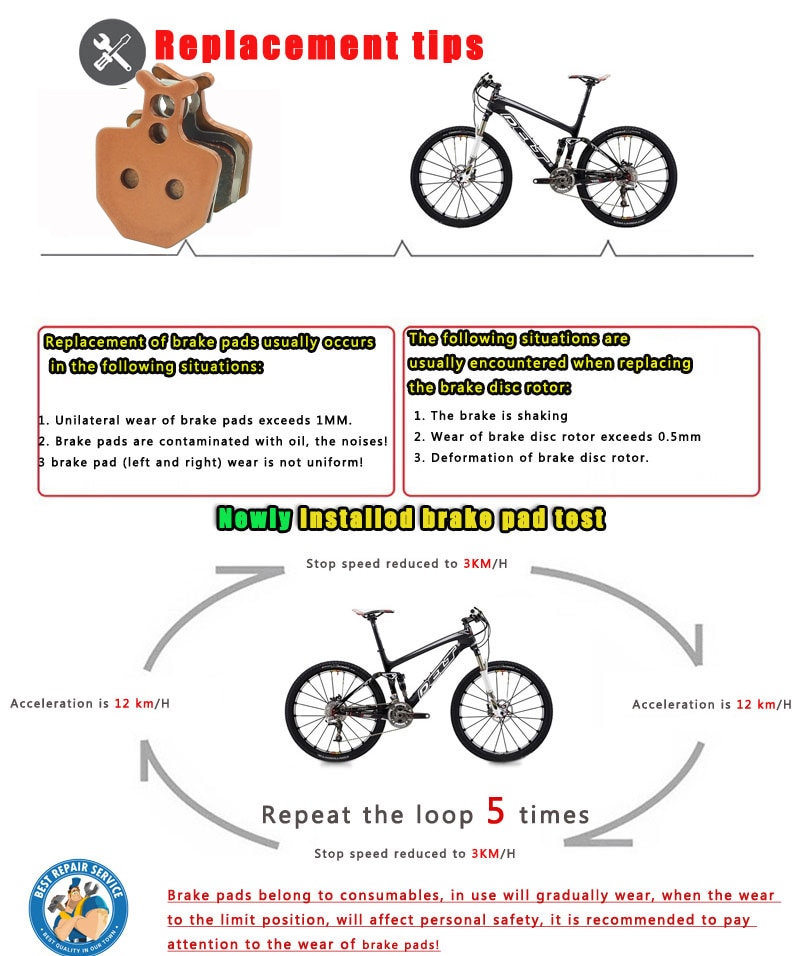 Replacement tips

Replacement of brake pads usually occurs in the following situations:

1. Unilateral wear of brake pads exceeds 1MM.
2. Brake pads are contaminated with oil, the noises!
3 brake pad (left and right) wear is not uniform!

The following situations are usually encountered when replacing the brake disc rotor:

1. The brake is shaking
2. Wear of brake disc rotor exceeds 0.5mm
3. Deformation of brake disc rotor.

Newly Installed brake pad test

Stop speed reduced to 3KM/H

Acceleration is 12 km/H

Acceleration is 12 km/H

Repeat the loop 5 times

Stop speed reduced to 3KM/H

BEST REPAIR SERVICE
BEST QUALITY IN OUR TOWN

Brake pads belong to consumables, in use will gradually wear, when the wear to the limit position, will affect personal safety, it is recommended to pay attention to the wear of brake pads!