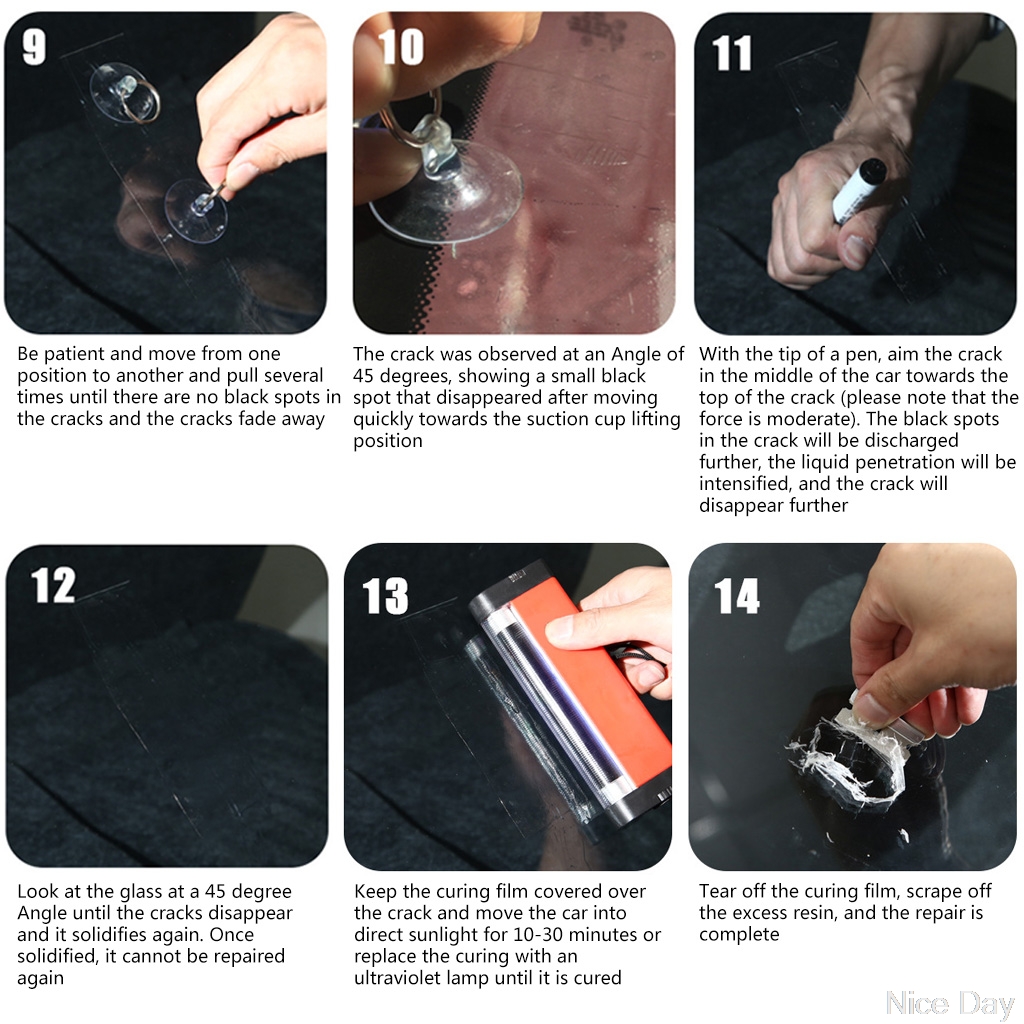 9

Be patient and move from one position to another and pull several times until there are no black spots in the cracks and the cracks fade away

10

The crack was observed at an Angle of 45 degrees, showing a small black spot that disappeared after moving quickly towards the suction cup lifting position

11

With the tip of a pen, aim the crack in the middle of the car towards the top of the crack (please note that the force is moderate). The black spots in the crack will be discharged further, the liquid penetration will be intensified, and the crack will disappear further

12

Look at the glass at a 45 degree Angle until the cracks disappear and it solidifies again. Once solidified, it cannot be repaired again

13

Keep the curing film covered over the crack and move the car into direct sunlight for 10-30 minutes or replace the curing with an ultraviolet lamp until it is cured

14

Tear off the curing film, scrape off the excess resin, and the repair is complete

Nice Day