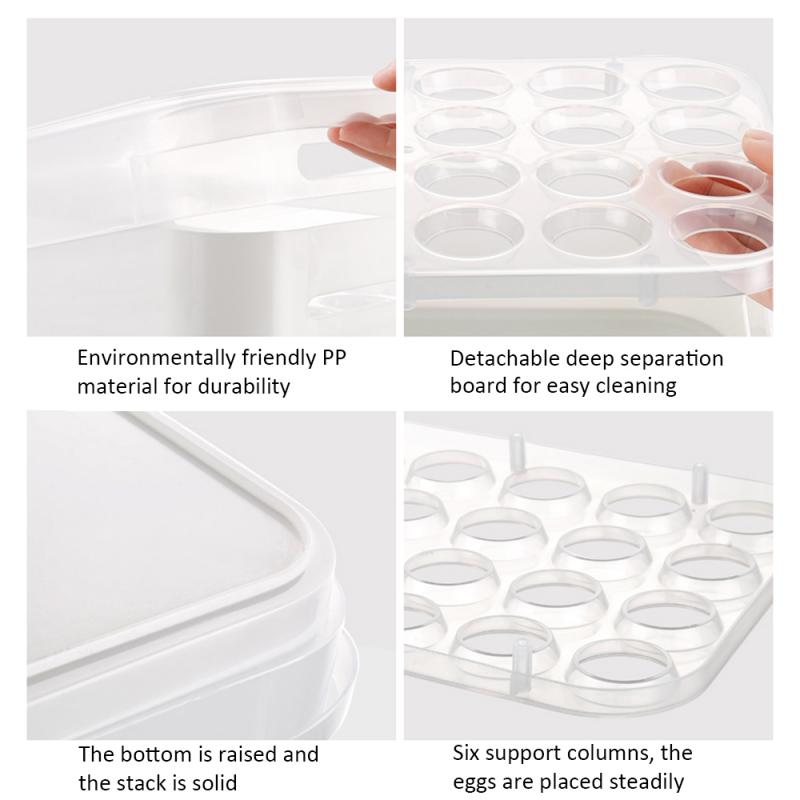 Environmentally friendly PP material for durability

Detachable deep separation board for easy cleaning

The bottom is raised and the stack is solid

Six support columns, the eggs are placed steadily