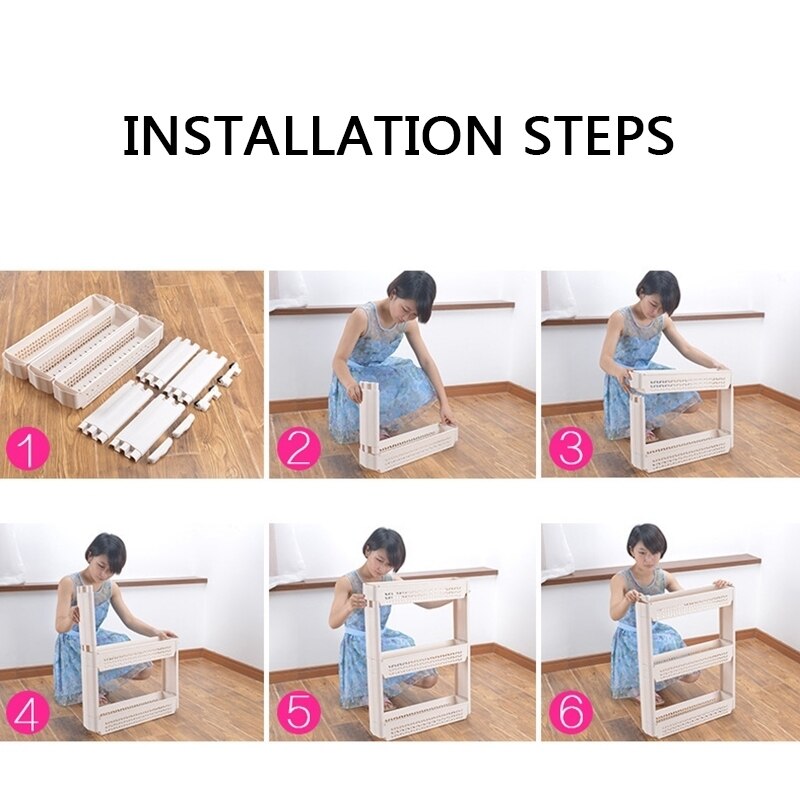 INSTALLATION STEPS

1

2

3

4

5

6