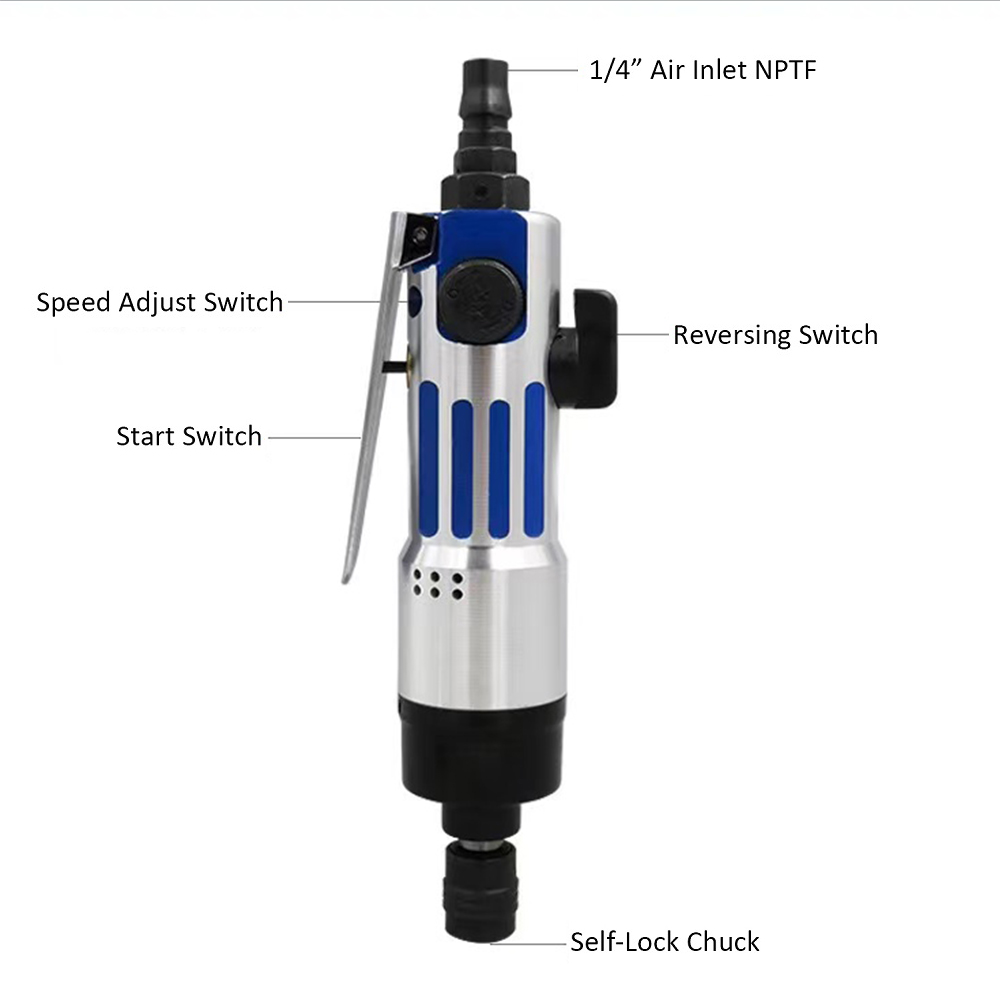 1/4” Air Inlet NPTF

Speed Adjust Switch

Reversing Switch

Start Switch

Self-Lock Chuck