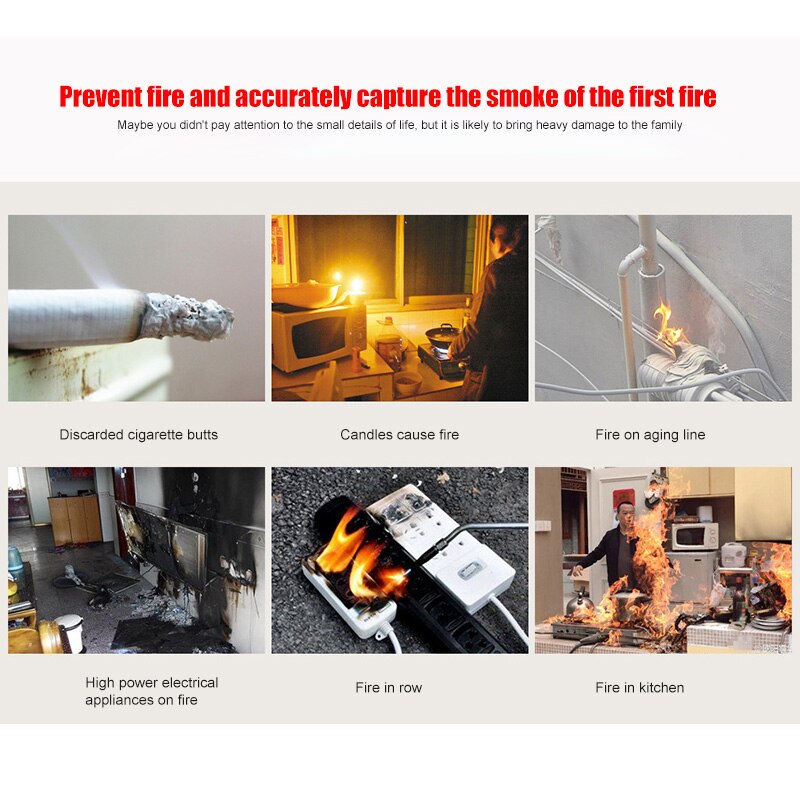 Prevent fire and accurately capture the smoke of the first fire

Maybe you didn't pay attention to the small details of life, but it is likely to bring heavy damage to the family

Discarded cigarette butts

Candles cause fire

Fire on aging line

High power electrical appliances on fire

Fire in row

Fire in kitchen