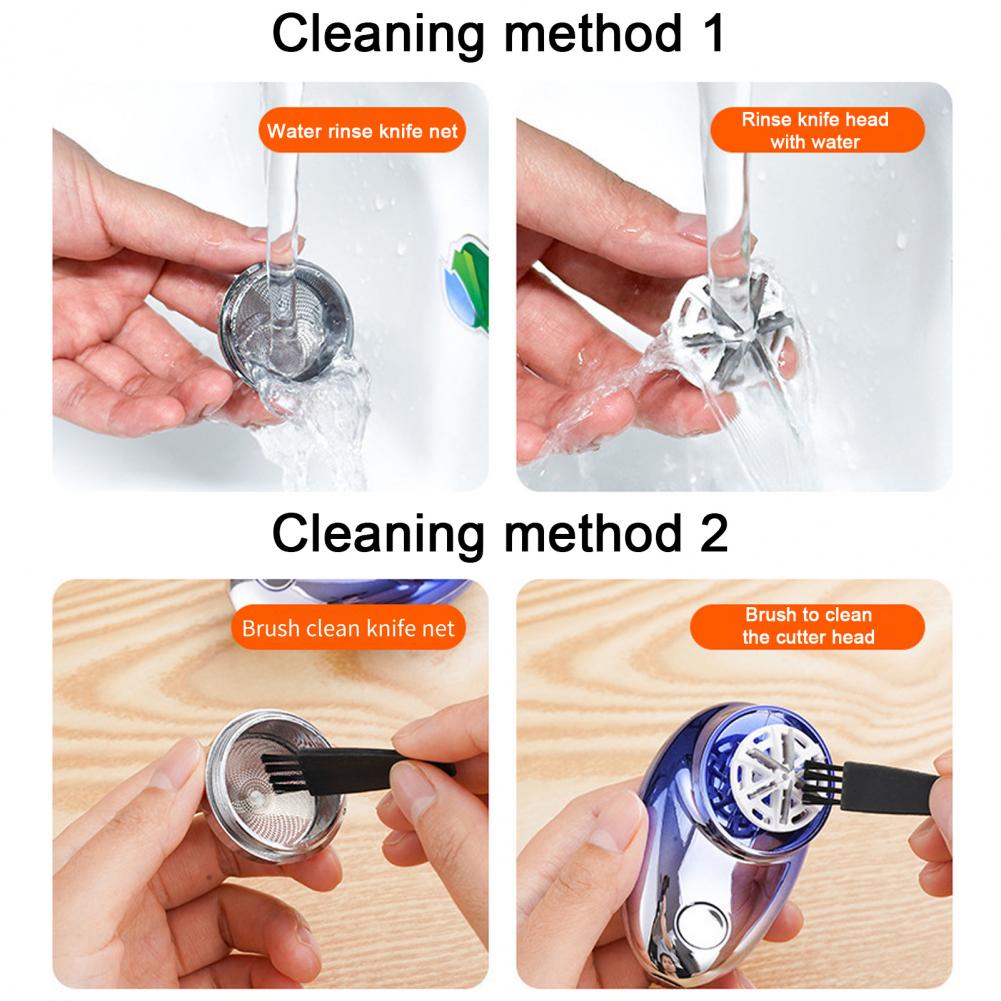 Cleaning method 1

Water rinse knife net

Rinse knife head with water

Cleaning method 2

Brush clean knife net

Brush to clean the cutter head