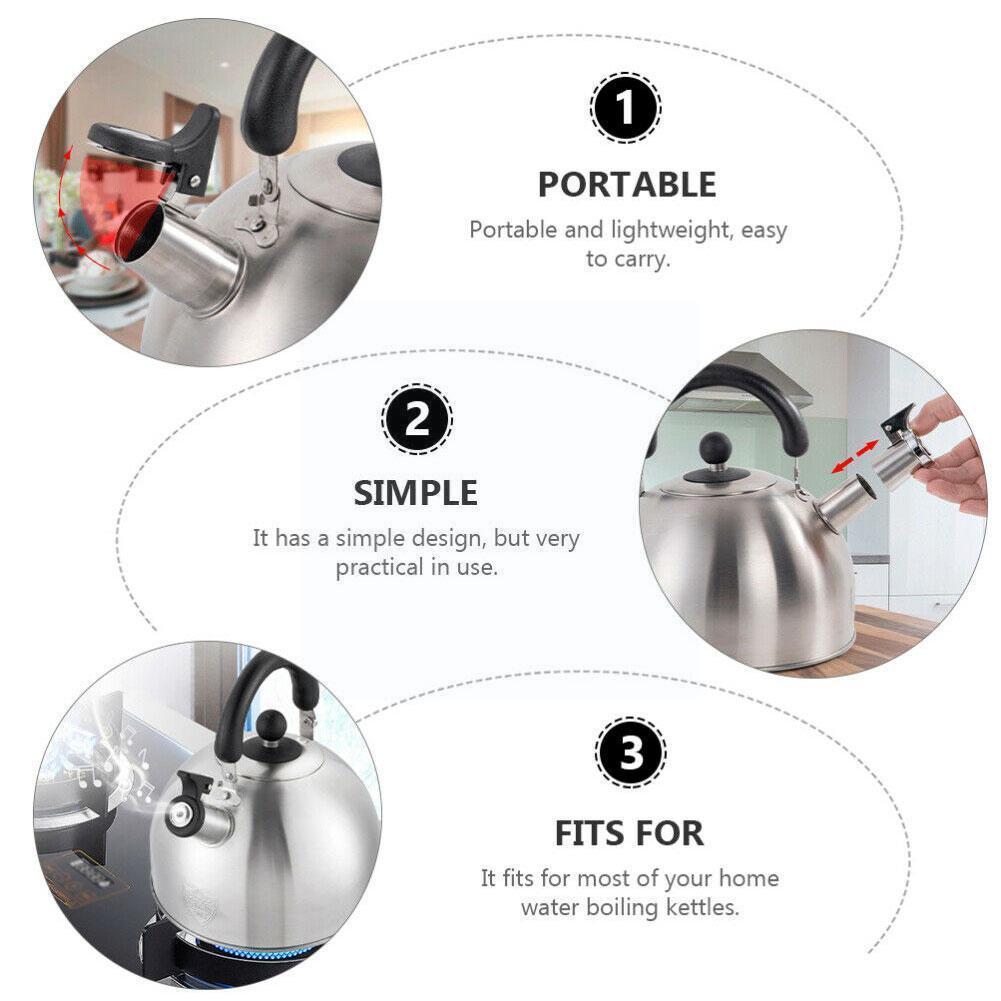 1

PORTABLE

Portable and lightweight, easy to carry.

2

SIMPLE

It has a simple design, but very practical in use.

3

FITS FOR

It fits for most of your home water boiling kettles.