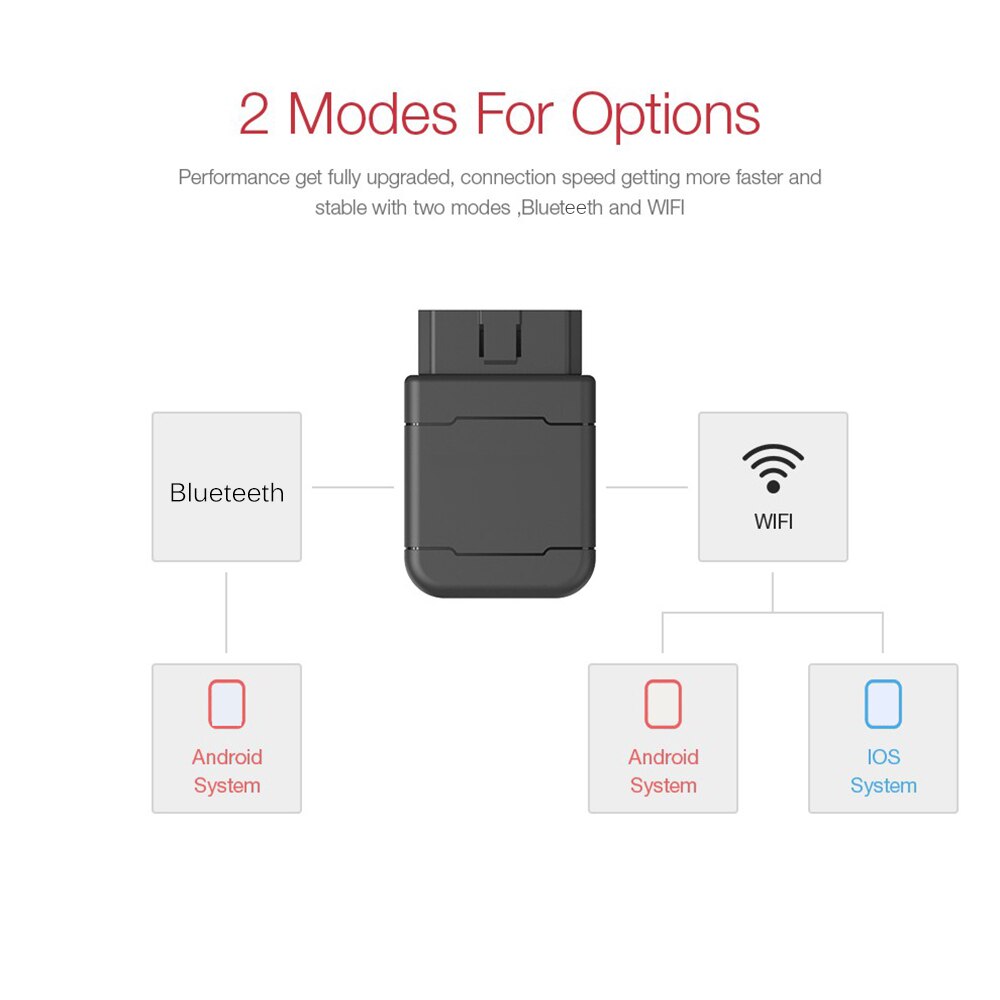 2 Modes For Options

Performance get fully upgraded, connection speed getting more faster and stable with two modes ,Blueteeth and WIFI

Blueteeth

WIFI

Android System

Android System

IOS System