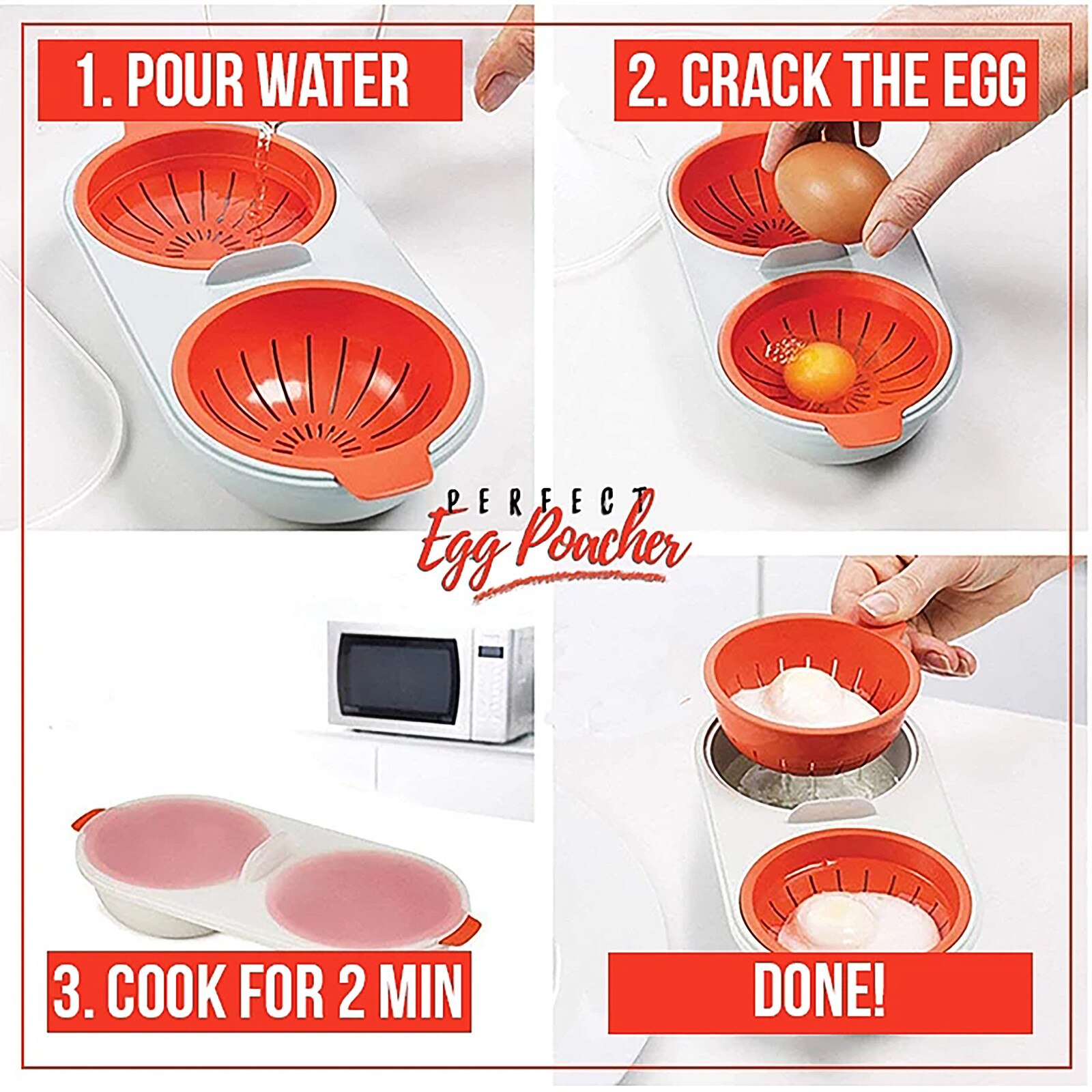 1. POUR WATER

2. CRACK THE EGG

PERFECT
Egg Poacher

3. COOK FOR 2 MIN

DONE!