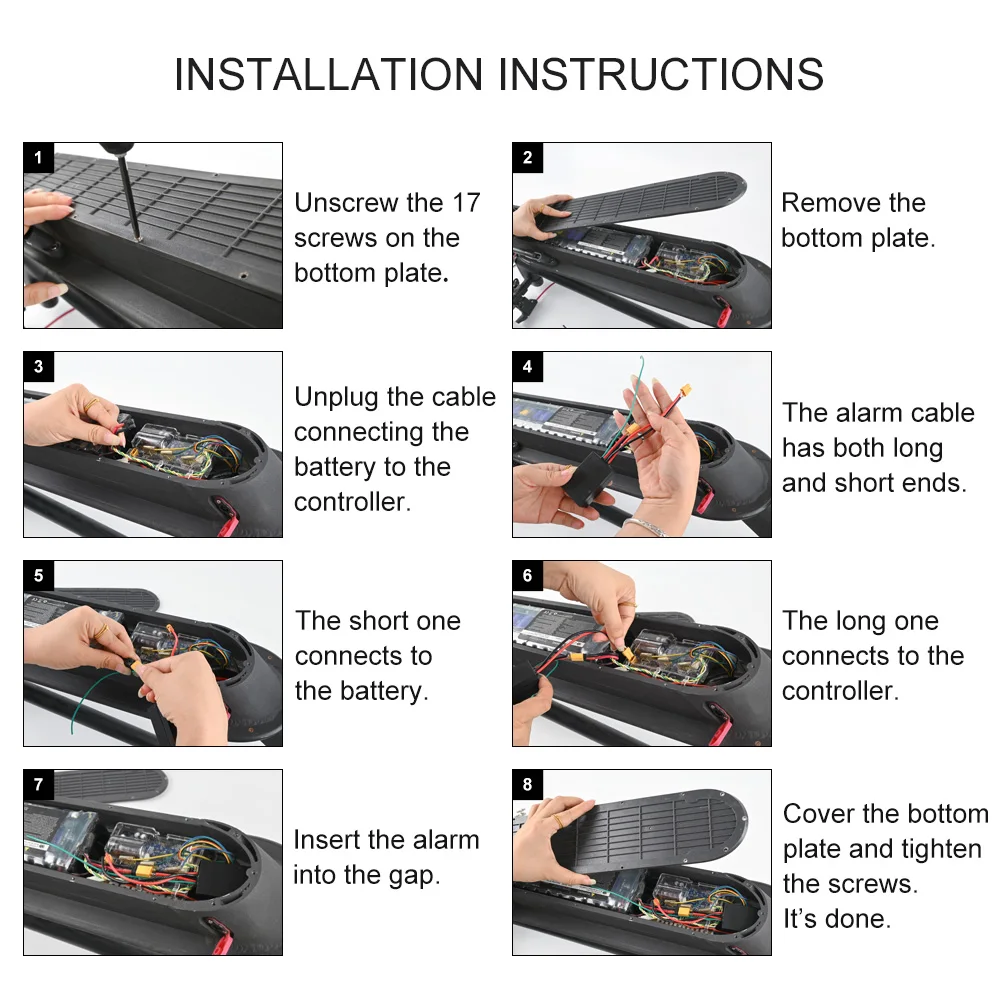 INSTALLATION INSTRUCTIONS

1

Unscrew the 17 screws on the bottom plate.

2

Remove the bottom plate.

3

Unplug the cable connecting the battery to the controller.

4

The alarm cable has both long and short ends.

5

The short one connects to the battery.

6

The long one connects to the controller.

7

Insert the alarm into the gap.

8

Cover the bottom plate and tighten the screws. It's done.