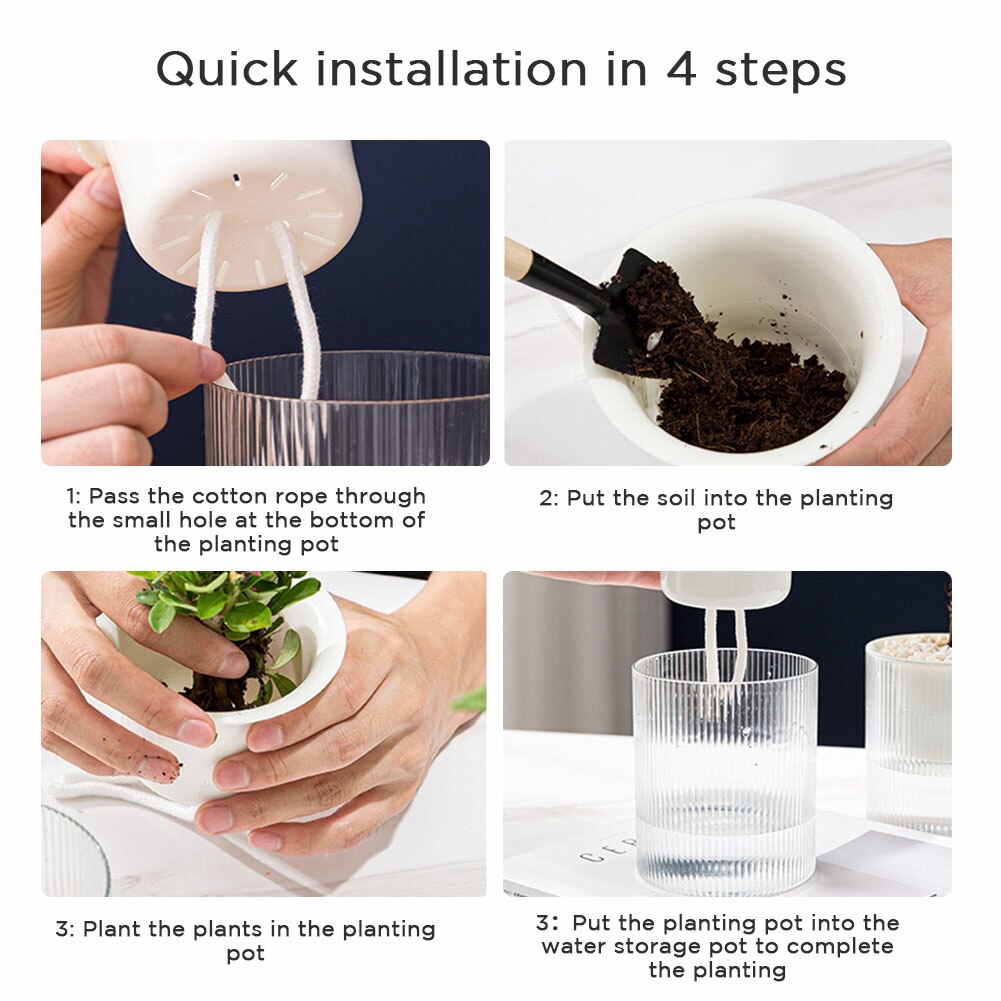 Quick installation in 4 steps

1: Pass the cotton rope through the small hole at the bottom of the planting pot

2: Put the soil into the planting pot

3: Plant the plants in the planting pot

3: Put the planting pot into the water storage pot to complete the planting