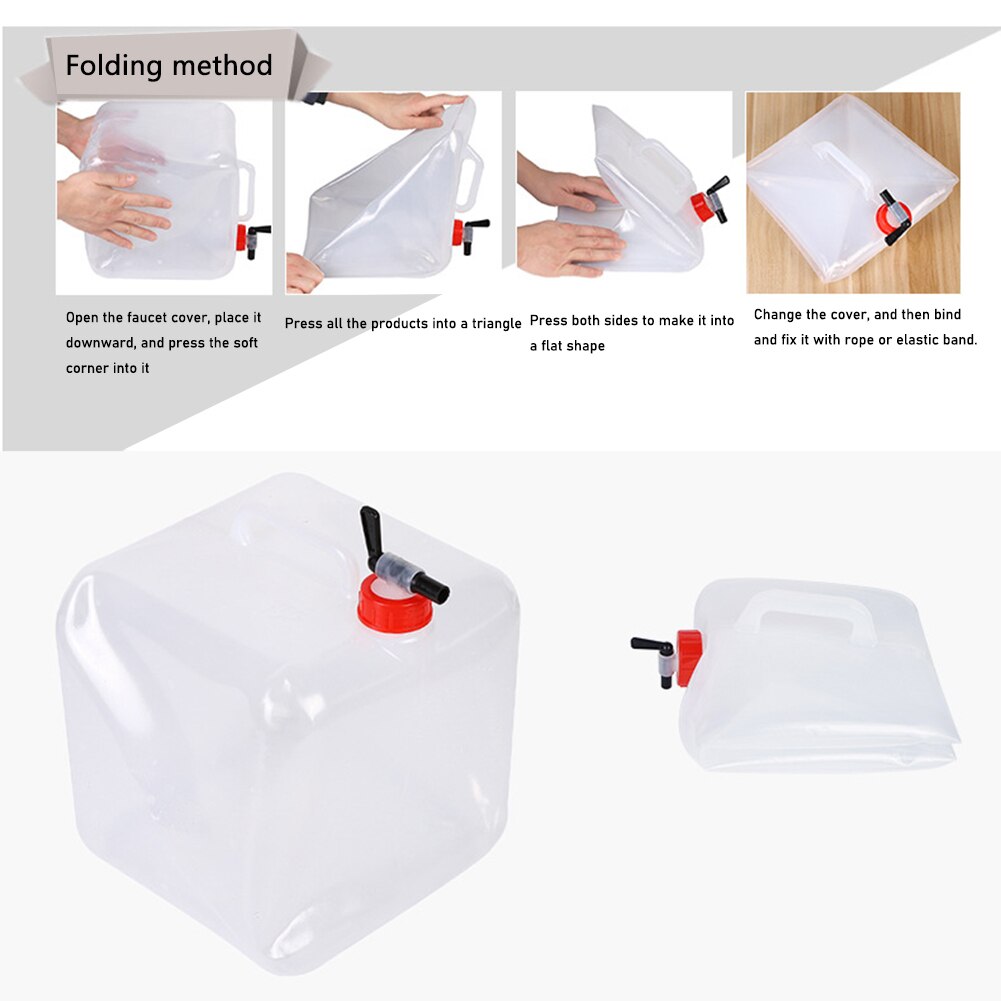 Folding method

Open the faucet cover, place it downward, and press the soft corner into it

Press all the products into a triangle

Press both sides to make it into a flat shape

Change the cover, and then bind and fix it with rope or elastic band.