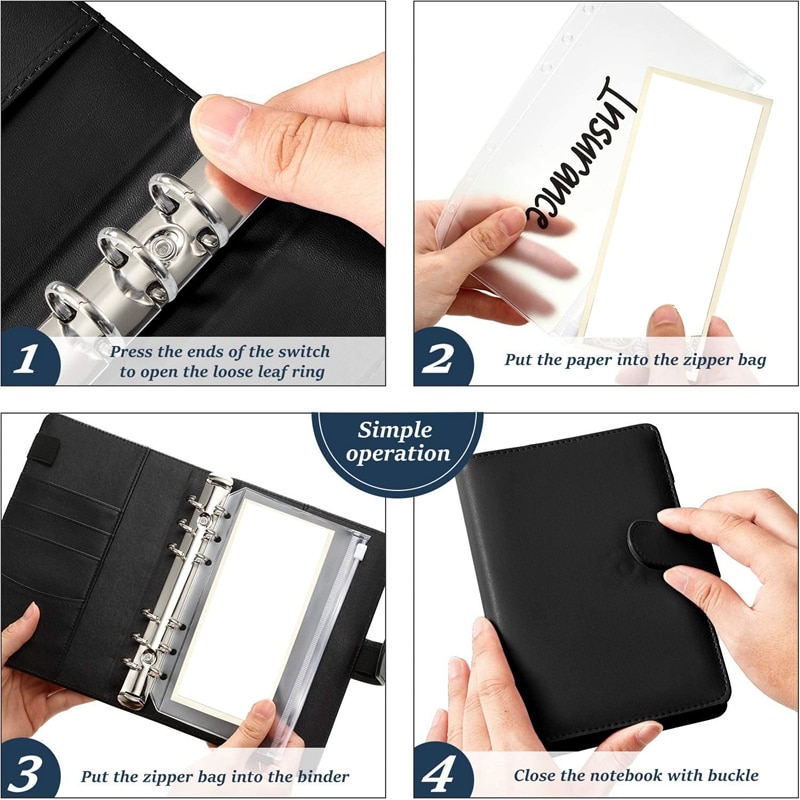 1
Press the ends of the switch to open the loose leaf ring

Insurance

2
Put the paper into the zipper bag

Simple operation

3
Put the zipper bag into the binder

4
Close the notebook with buckle