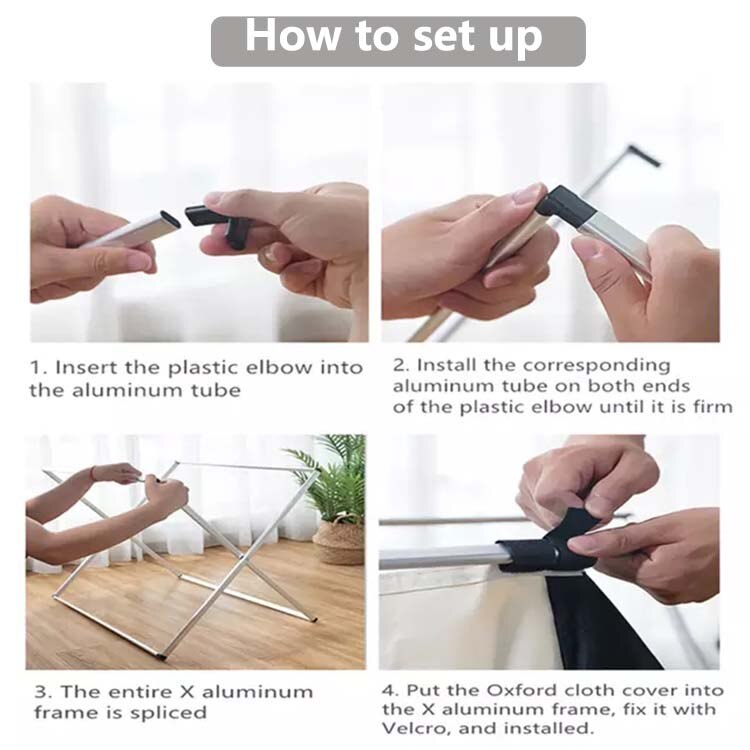 How to set up

1. Insert the plastic elbow into the aluminum tube

2. Install the corresponding aluminum tube on both ends of the plastic elbow until it is firm

3. The entire X aluminum frame is spliced

4. Put the Oxford cloth cover into the X aluminum frame, fix it with Velcro, and installed.