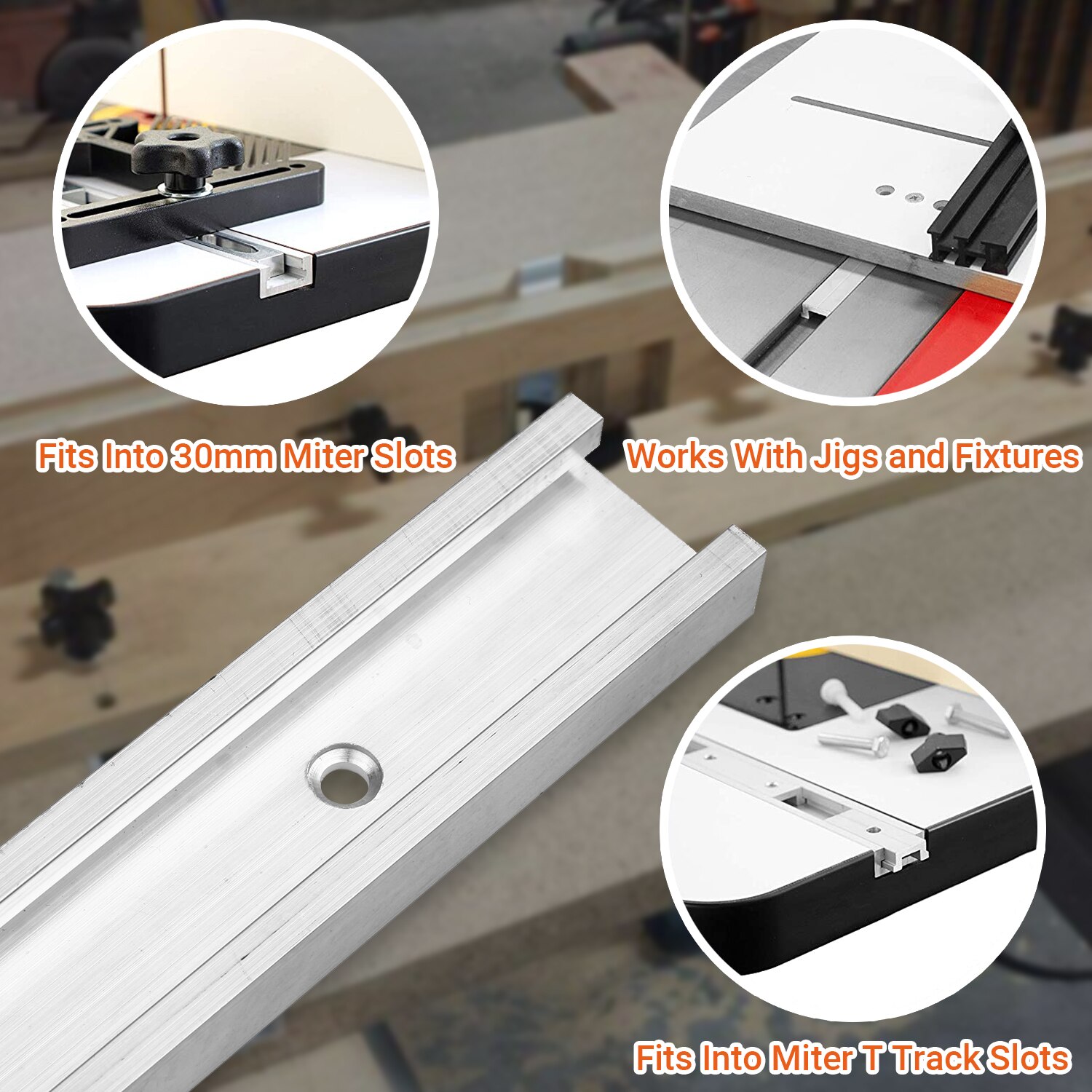 Fits Into 30mm Miter Slots

Works With Jigs and Fixtures

Fits Into Miter T Track Slots