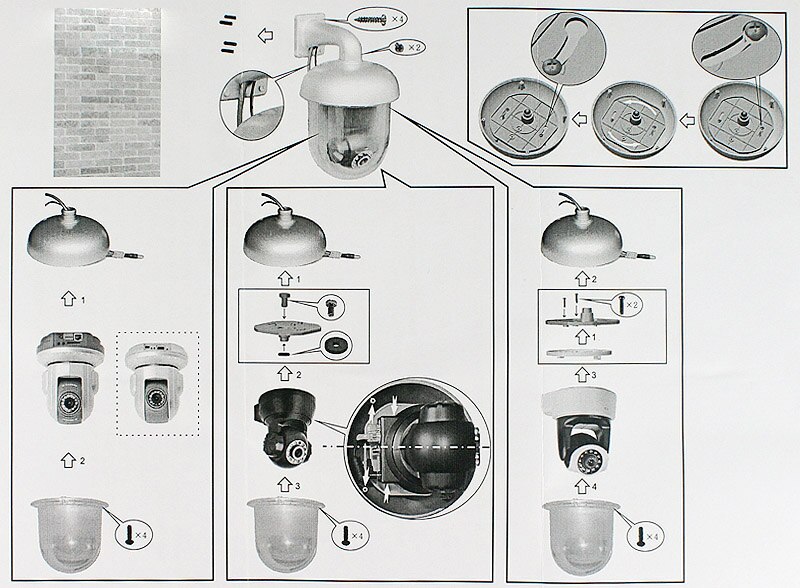 ×4
×2
1
2
×4
1
2
3
×4
2
×2
1
3
4
×4