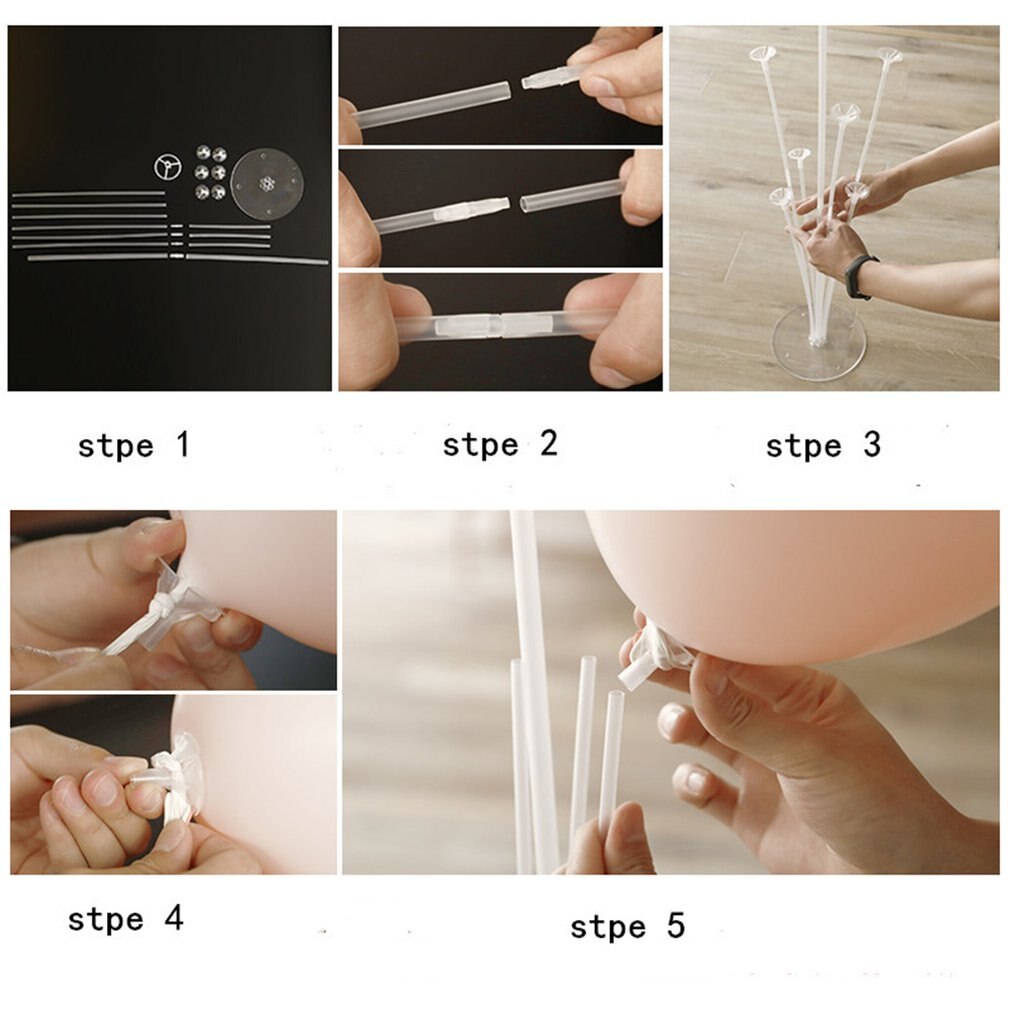 stpe 1

stpe 2

stpe 3

stpe 4

stpe 5