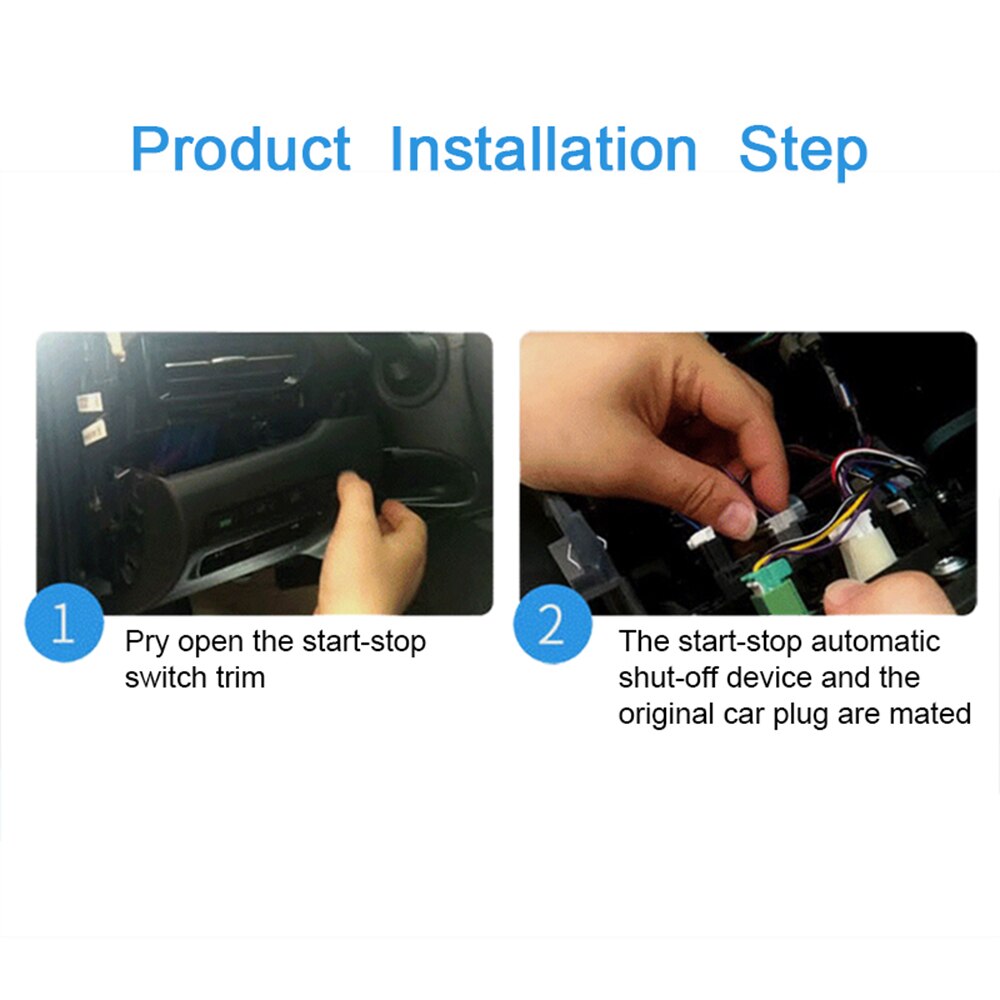 Product Installation Step

1
Pry open the start-stop switch trim

2
The start-stop automatic shut-off device and the original car plug are mated