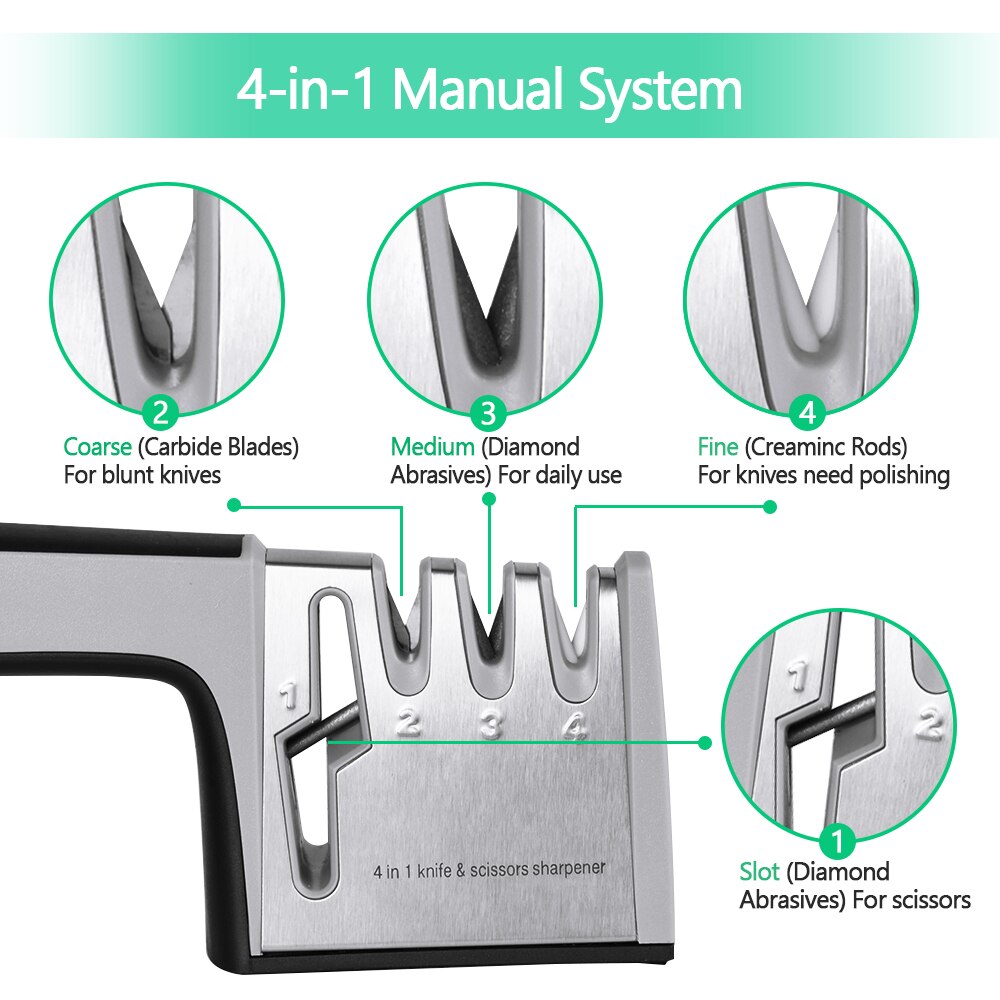 4-in-1 Manual System

2
Coarse (Carbide Blades) For blunt knives

3
Medium (Diamond Abrasives) For daily use

4
Fine (Creaminc Rods) For knives need polishing

1
2
3
4

4 in 1 knife & scissors sharpener

1
2
1
Slot (Diamond Abrasives) For scissors