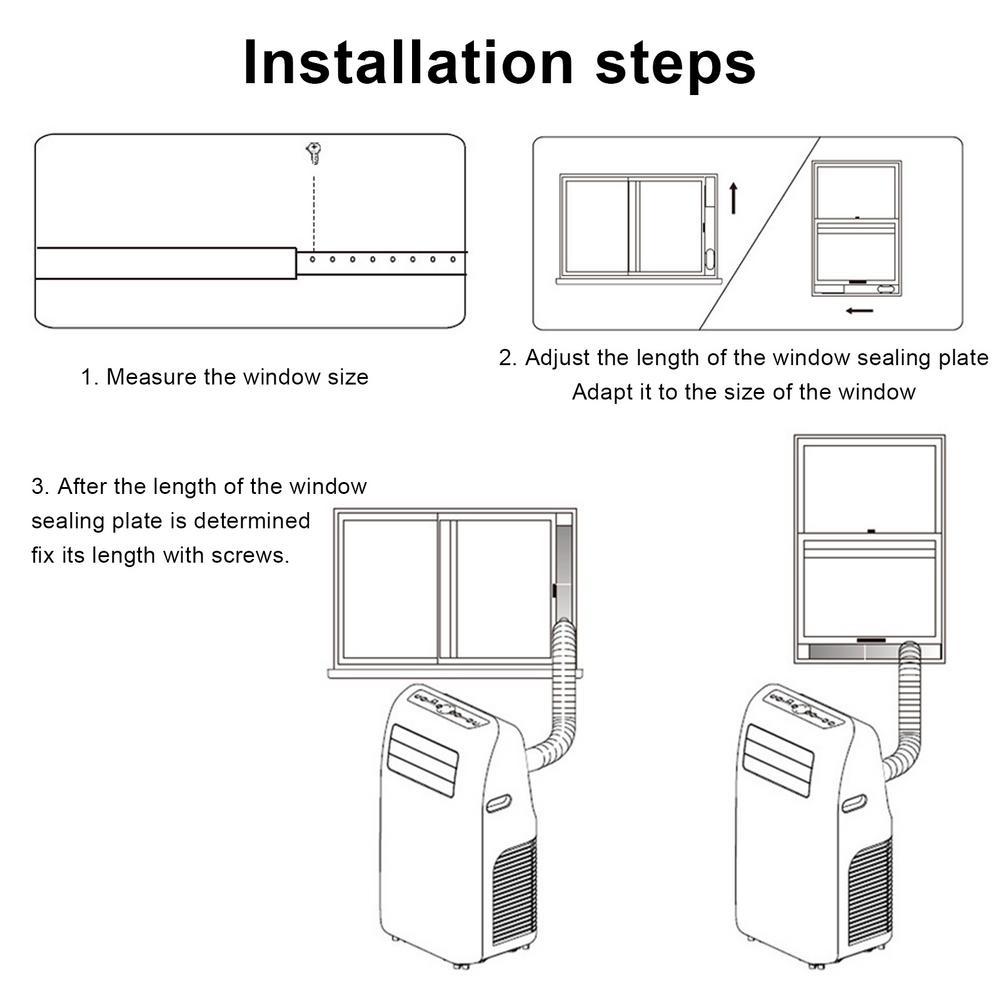 Installation steps

1. Measure the window size

2. Adjust the length of the window sealing plate
Adapt it to the size of the window

3. After the length of the window sealing plate is determined fix its length with screws.